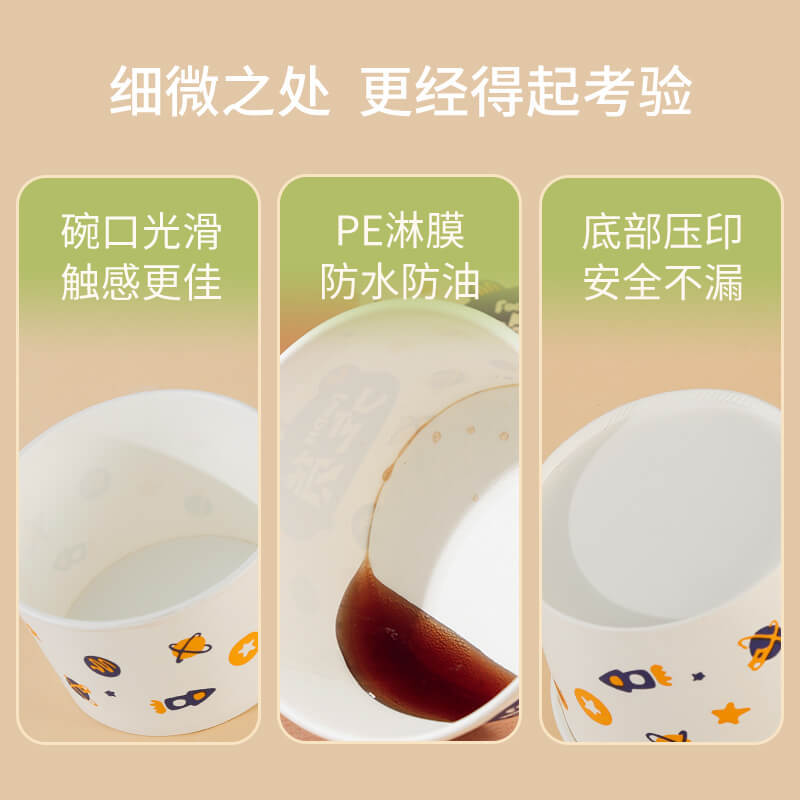 细微之处 更经得起考验

碗口光滑
触感更佳

PE淋膜
防水防油

底部压印
安全不漏