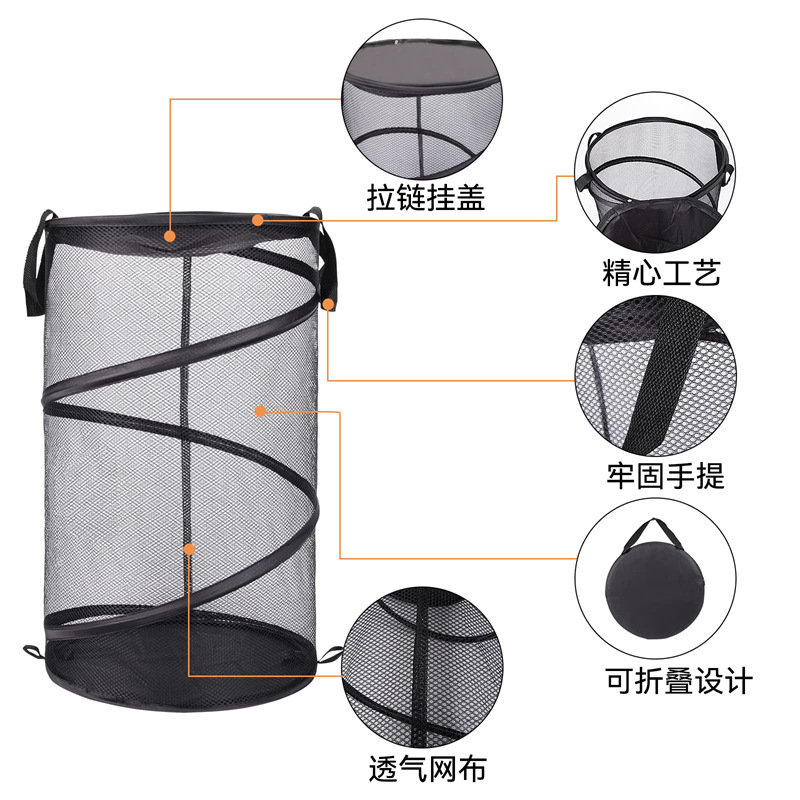 拉链挂盖

精心工艺

牢固手提

可折叠设计

透气网布