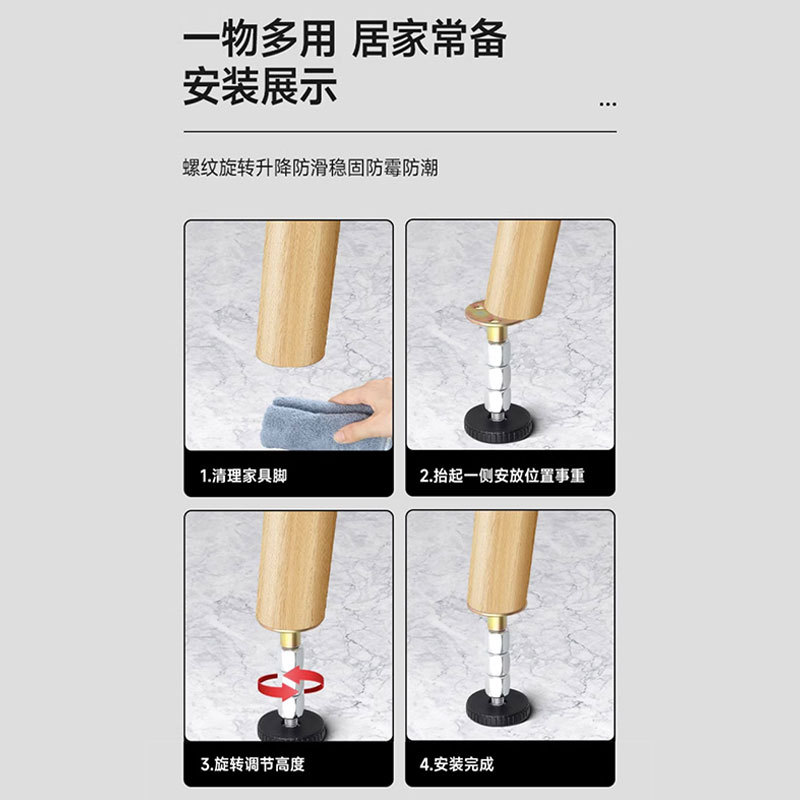 一物多用 居家常备
安装展示

...

螺纹旋转升降防滑稳固防霉防潮

1.清理家具脚

2.抬起一侧安放位置事重

3.旋转调节高度

4.安装完成