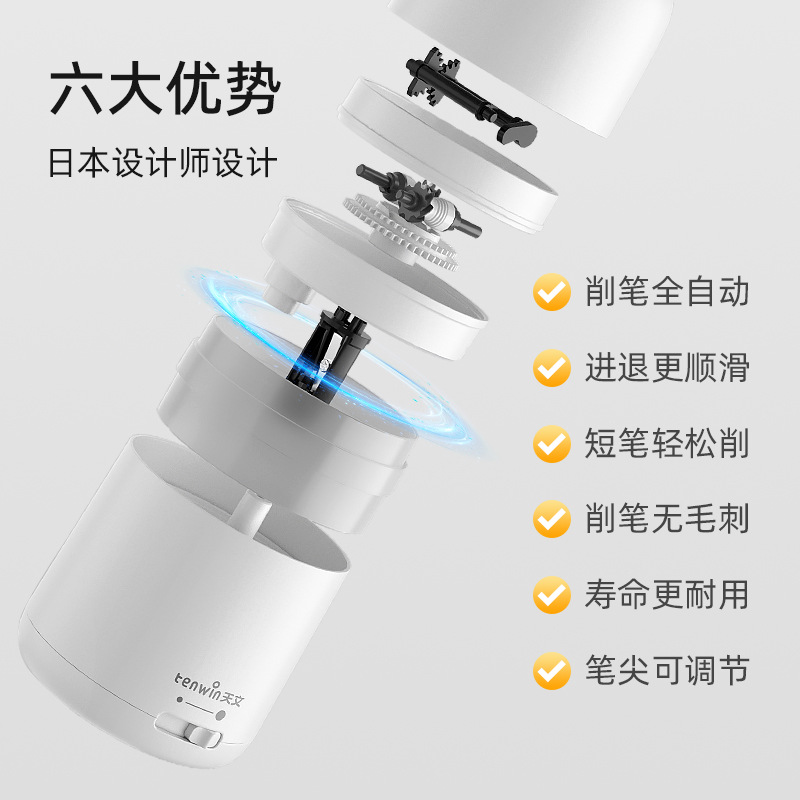 六大优势

日本设计师设计

削笔全自动

进退更顺滑

短笔轻松削

削笔无毛刺

寿命更耐用

笔尖可调节

tenwin天文