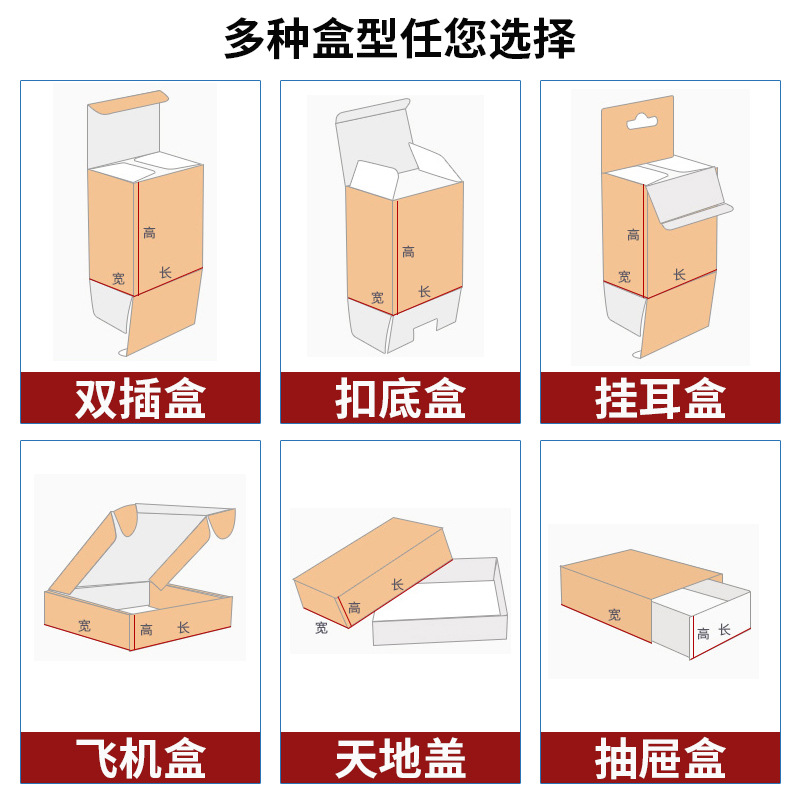 多种盒型任您选择

高
宽
长
双插盒

高
宽
长
扣底盒

高
宽
长
挂耳盒

宽
高
长
飞机盒

长
高
宽
天地盖

宽
高
长
抽屉盒