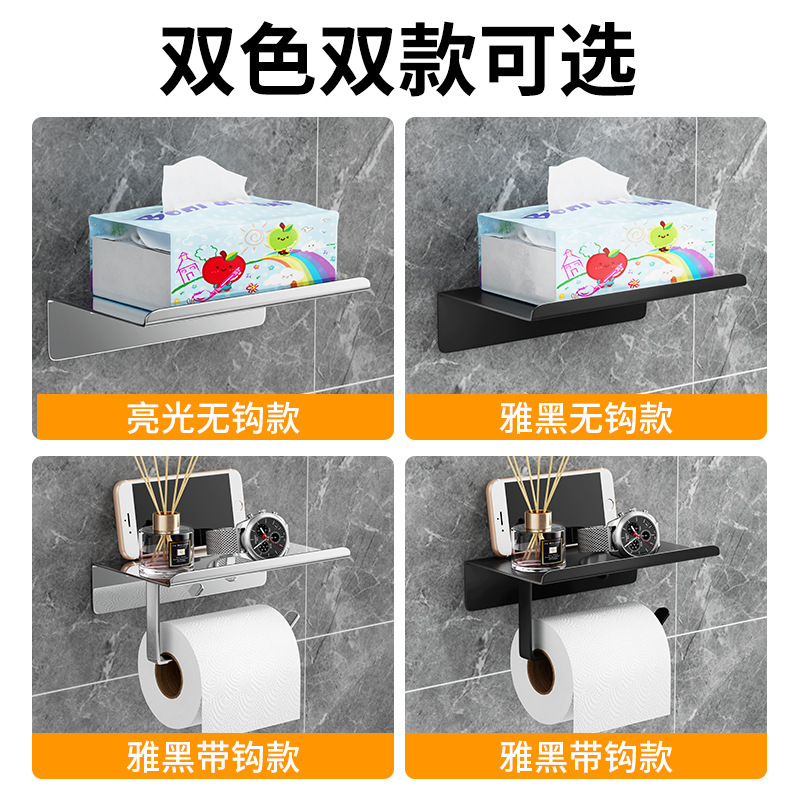 双色双款可选

亮光无钩款

雅黑无钩款

雅黑带钩款

雅黑带钩款