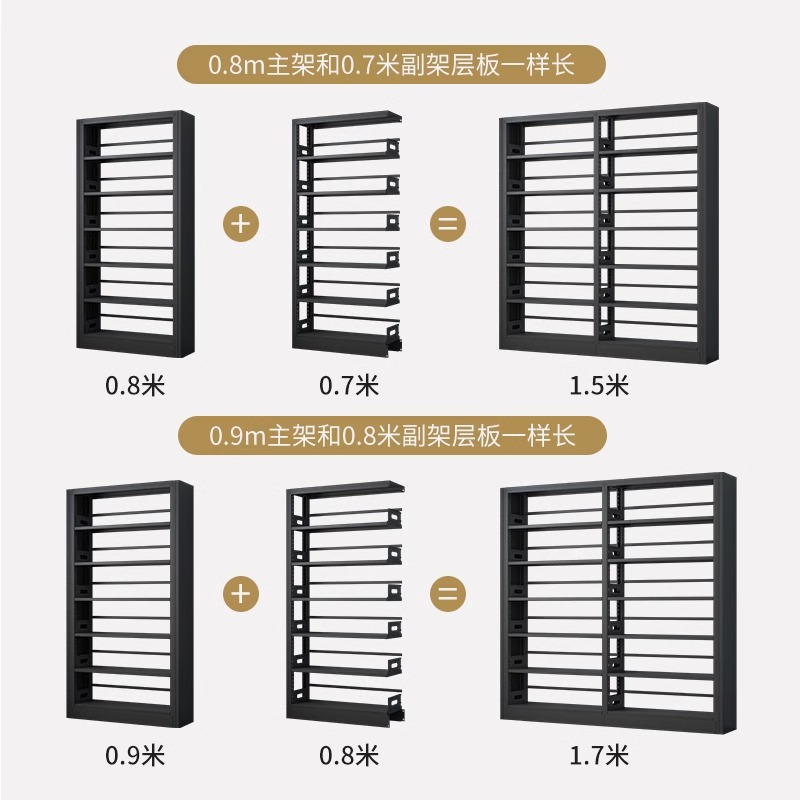 0.8m主架和0.7米副架层板一样长

+

=

0.8米

0.7米

1.5米

0.9m主架和0.8米副架层板一样长

+

=

0.9米

0.8米

1.7米