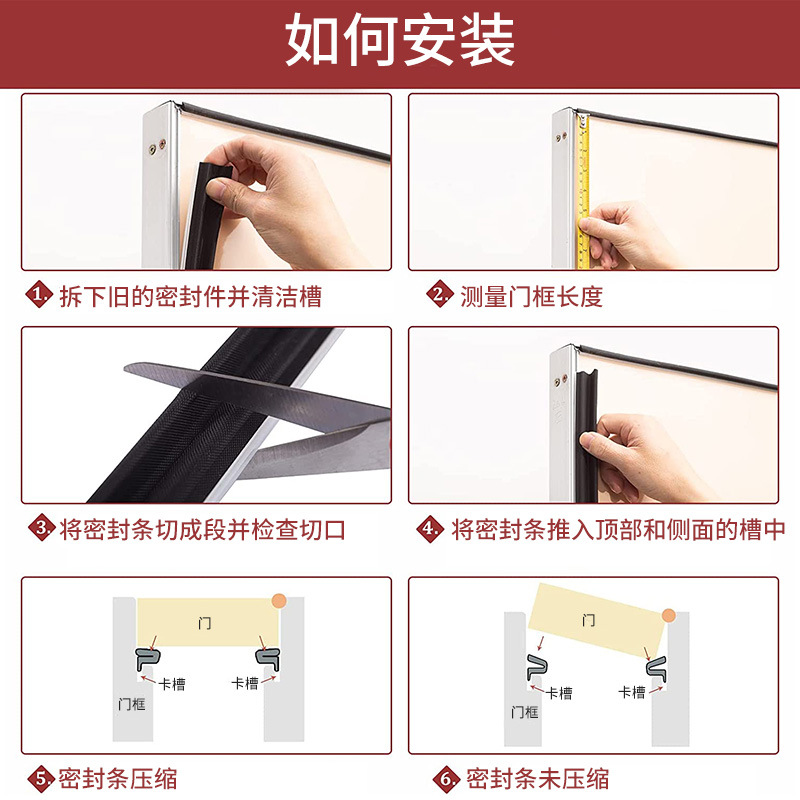 如何安装

1. 拆下旧的密封件并清洁槽

2. 测量门框长度

3. 将密封条切成段并检查切口

4. 将密封条推入顶部和侧面的槽中

门
卡槽
卡槽
门框

5. 密封条压缩

门
卡槽
卡槽
门框

6. 密封条未压缩