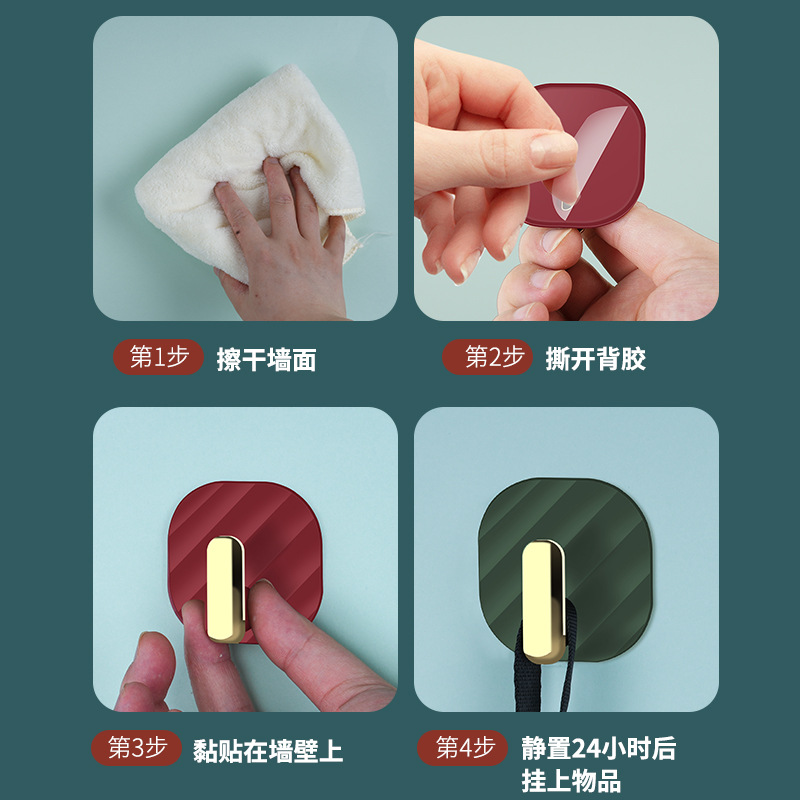 第1步 擦干墙面

第2步 撕开背胶

第3步 黏贴在墙壁上

第4步 静置24小时后挂上物品