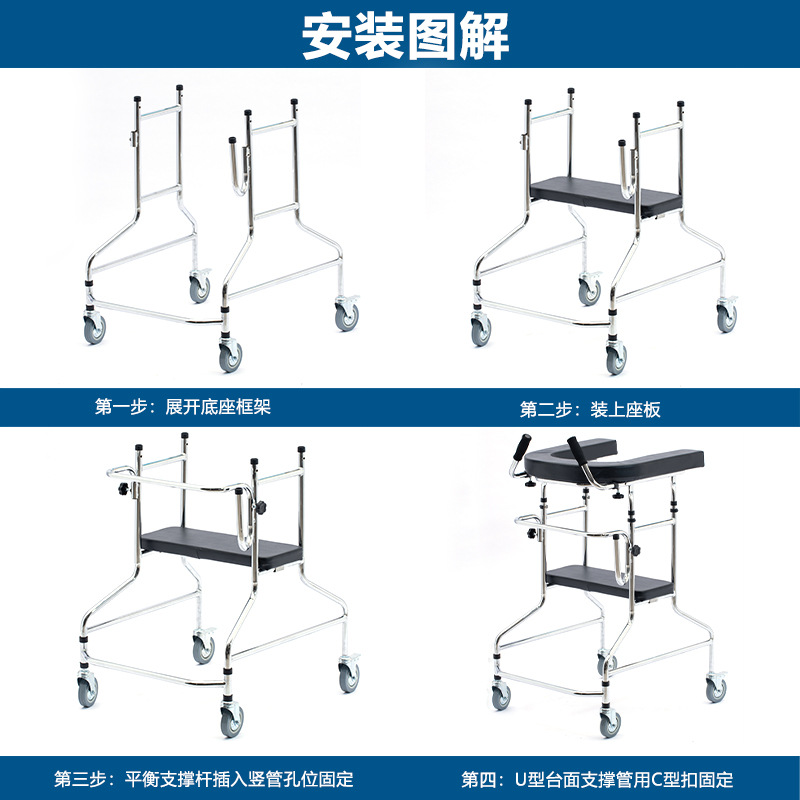 安装图解

第一步：展开底座框架

第二步：装上座板

第三步：平衡支撑杆插入竖管孔位固定

第四：U型台面支撑管用C型扣固定