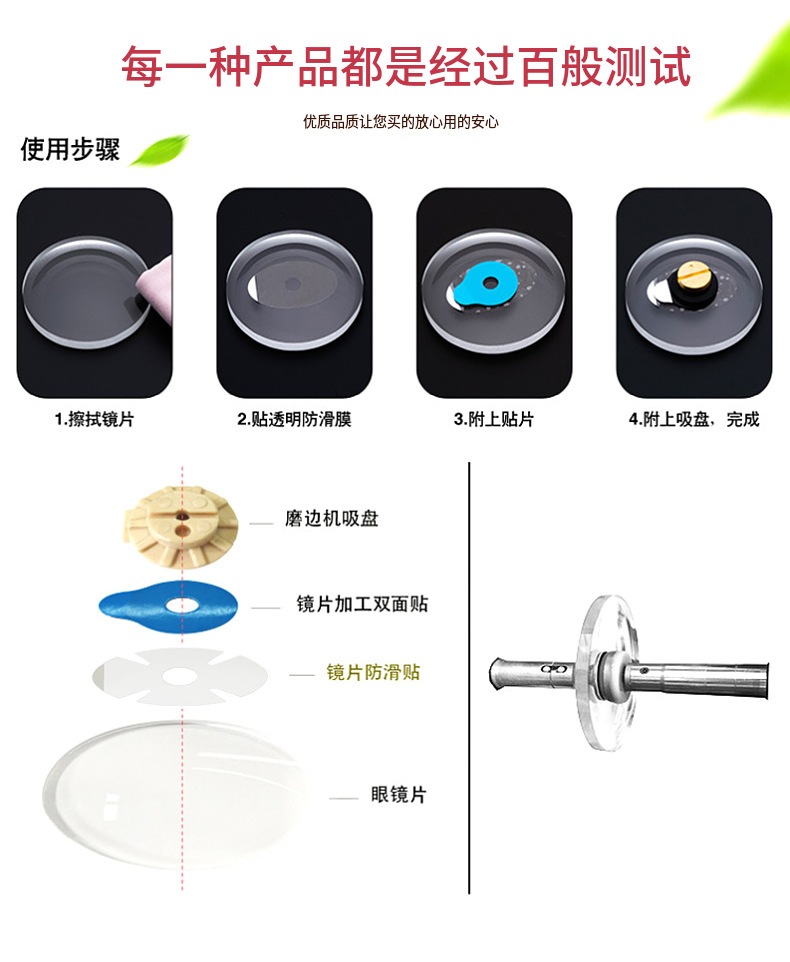 每一种产品都是经过百般测试

优质品质让您买的放心用的安心

使用步骤

1.擦拭镜片

2.贴透明防滑膜

3.附上贴片

4.附上吸盘，完成

磨边机吸盘

镜片加工双面贴

镜片防滑贴

眼镜片