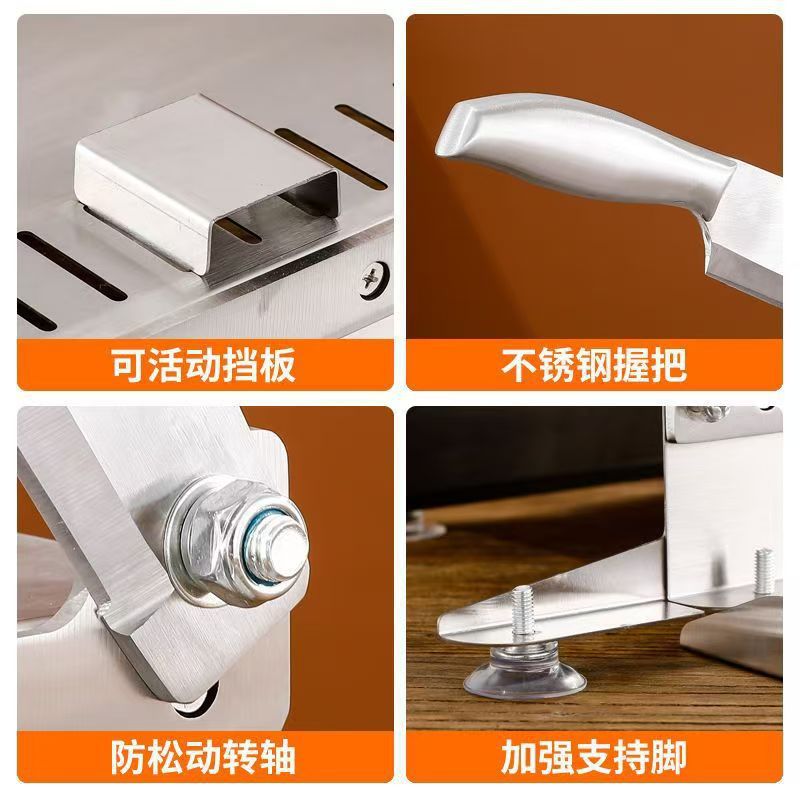 可活动挡板

不锈钢握把

防松动转轴

加强支持脚