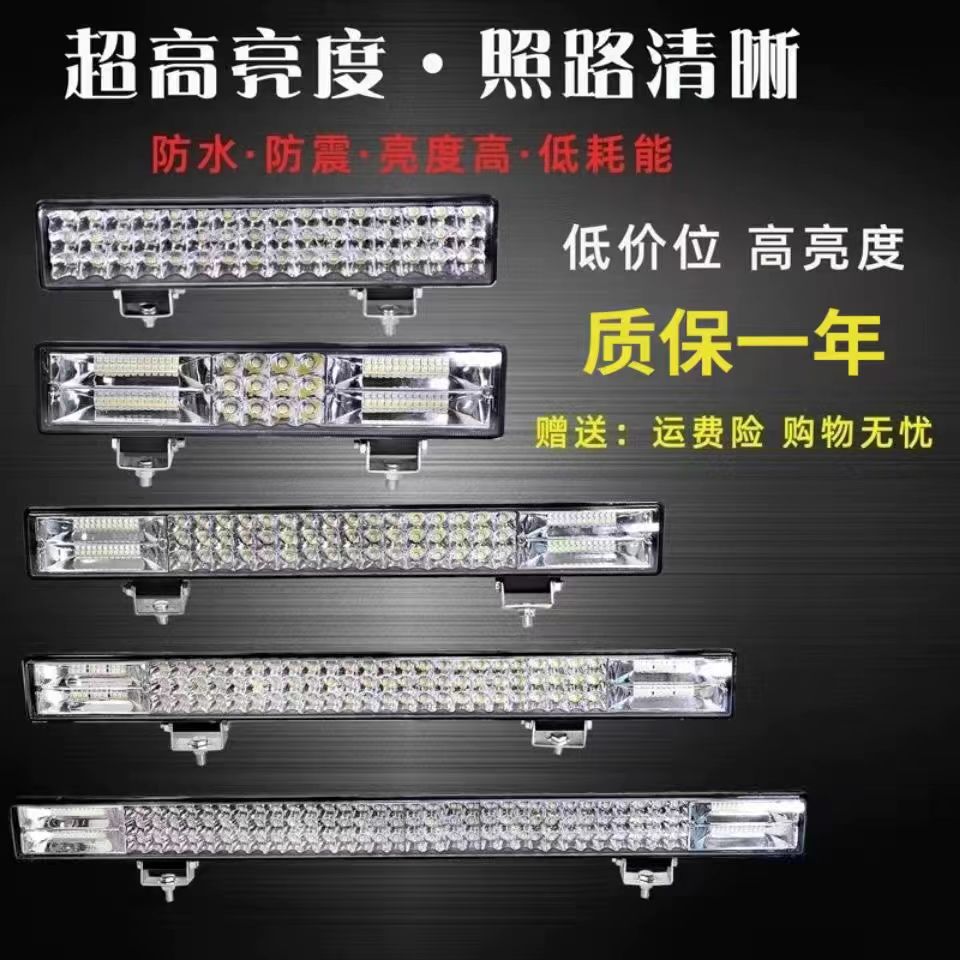 超高亮度·照路清晰

防水·防震·亮度高·低耗能

低价位 高亮度

质保一年

赠送：运费险 购物无忧