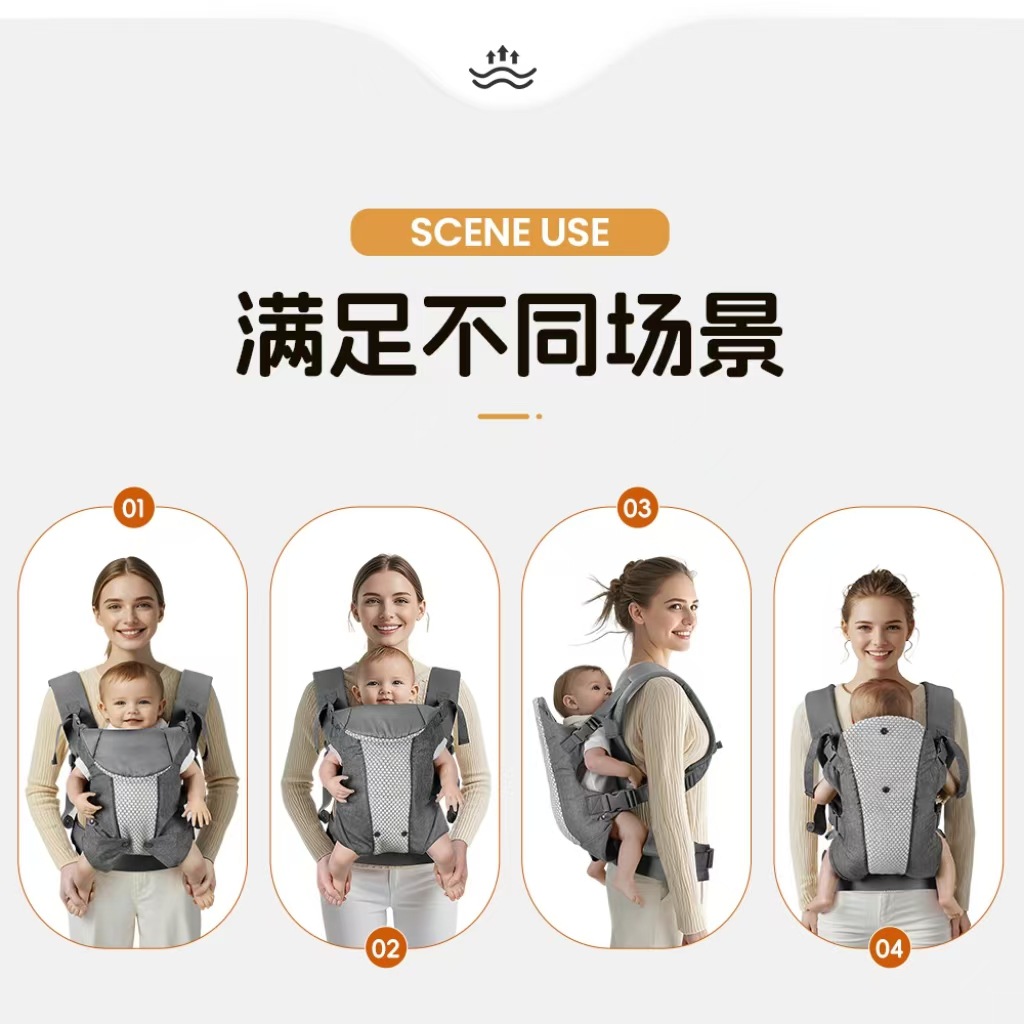 SCENE USE

满足不同场景

01

02

03

04