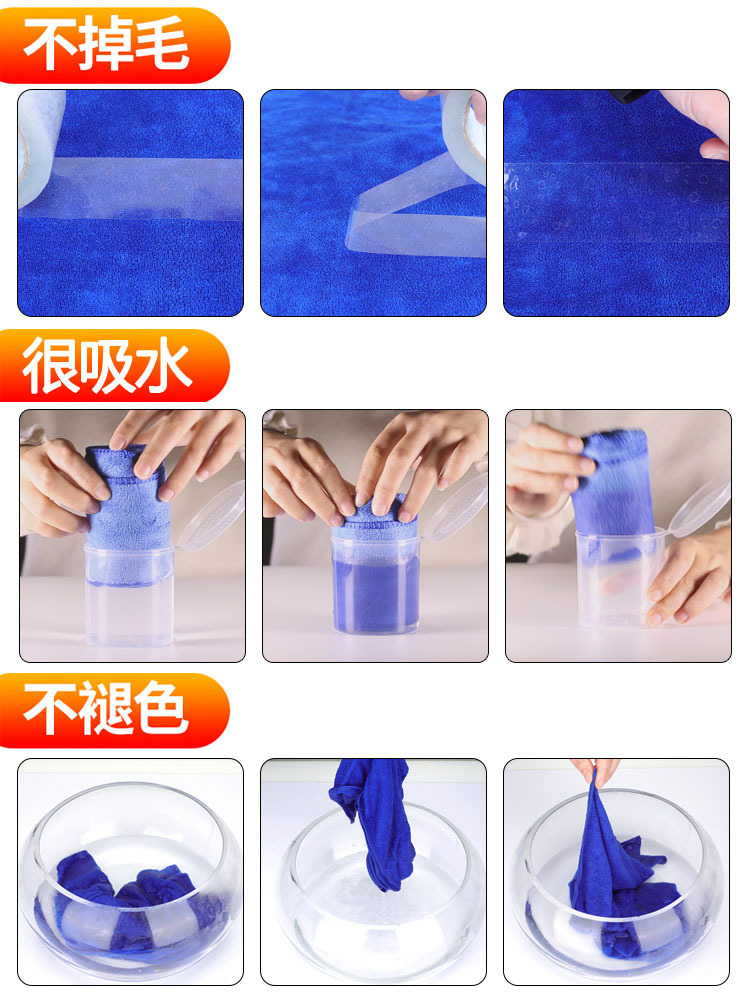 不掉毛

很吸水

不褪色