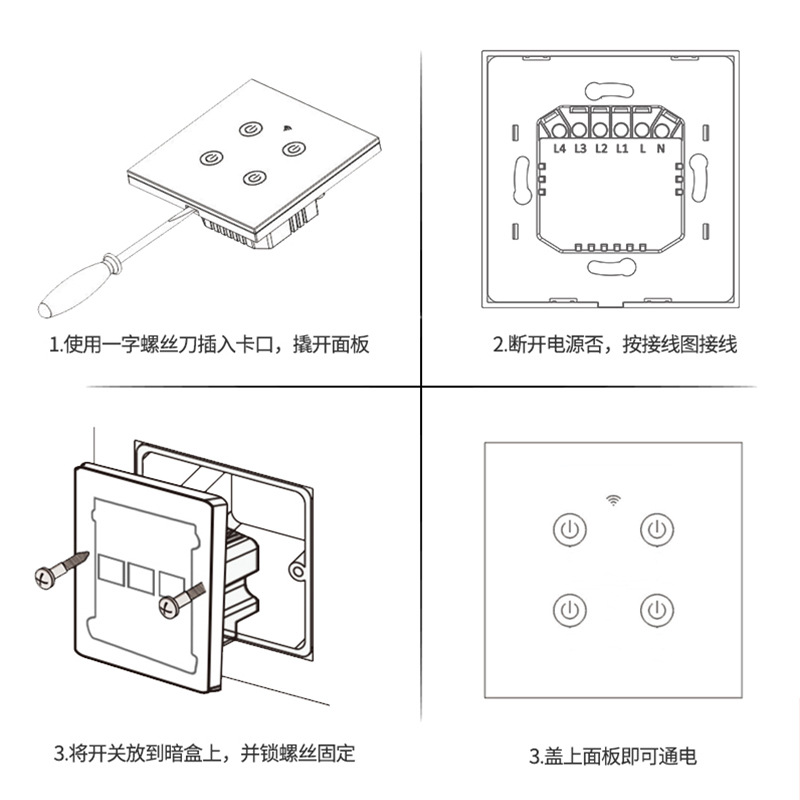 1.使用一字螺丝刀插入卡口，撬开面板

L4 L3 L2 L1 L N

2.断开电源否，按接线图接线

3.将开关放到暗盒上，并锁螺丝固定

3.盖上面板即可通电