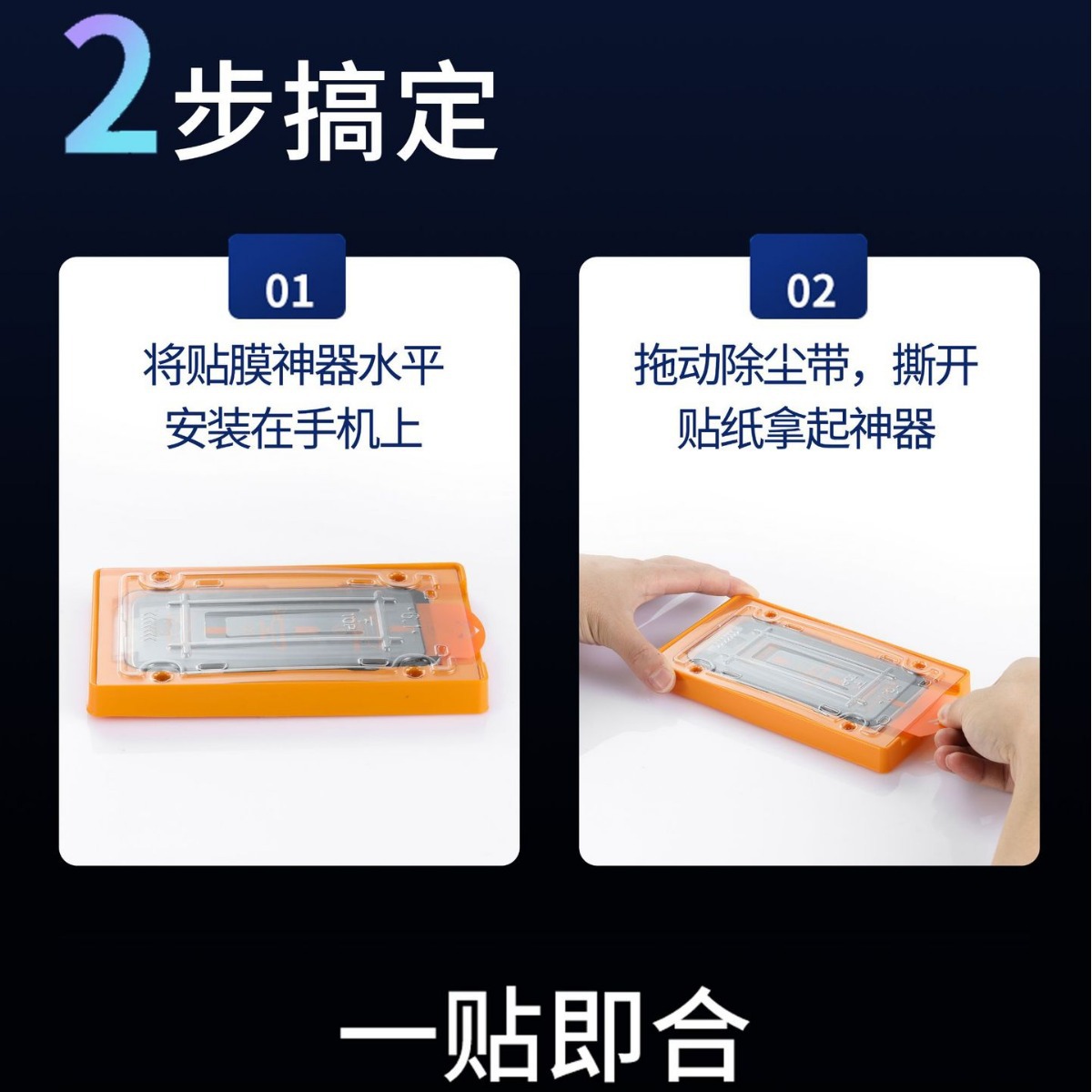 2步搞定

01
将贴膜神器水平安装在手机上

02
拖动除尘带，撕开贴纸拿起神器

一贴即合