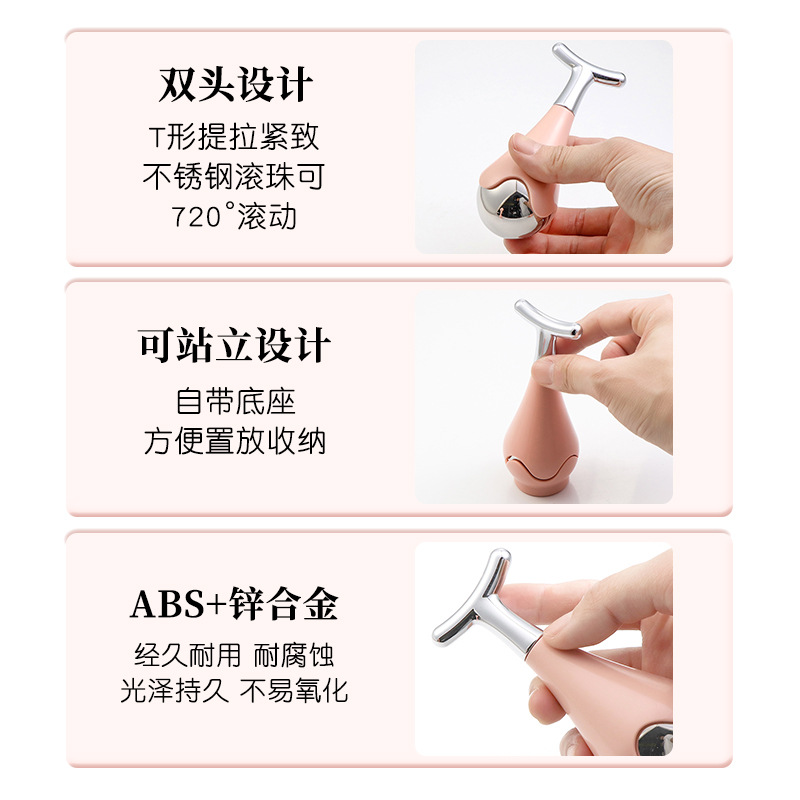 双头设计

T形提拉紧致
不锈钢滚珠可
720°滚动

可站立设计

自带底座
方便置放收纳

ABS+锌合金

经久耐用 耐腐蚀
光泽持久 不易氧化