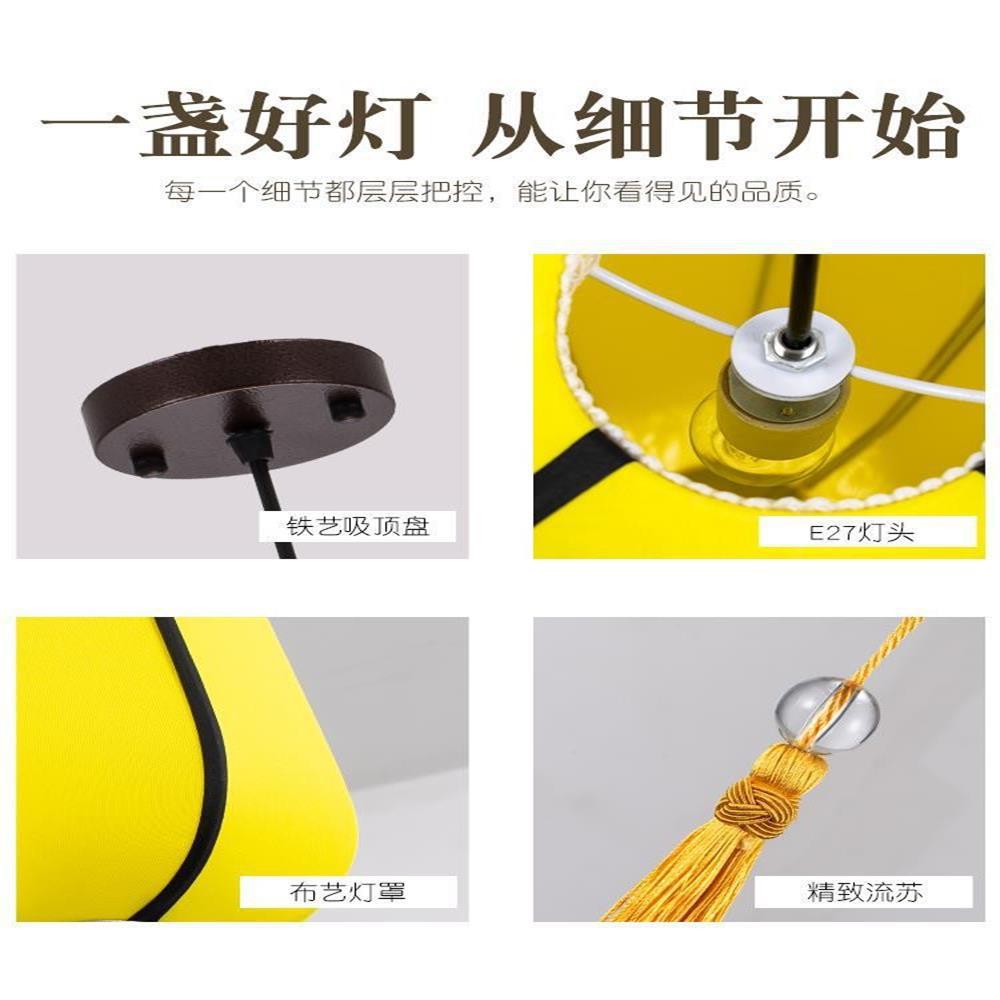 一盏好灯 从细节开始

每一个细节都层层把控，能让你看得见的品质。

铁艺吸顶盘

E27灯头

布艺灯罩

精致流苏