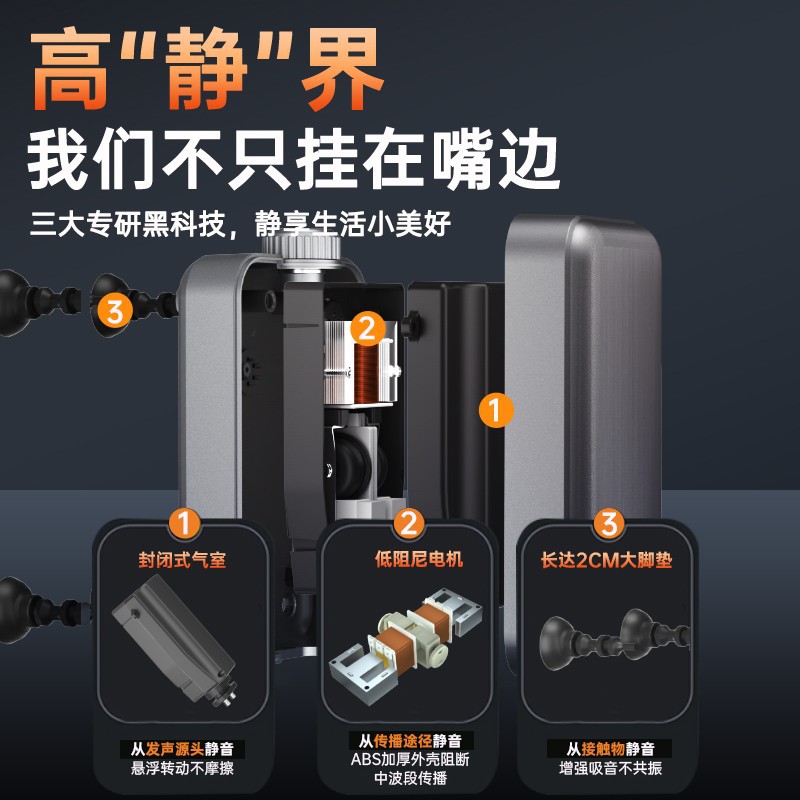 高"静"界
我们不只挂在嘴边
三大专研黑科技，静享生活小美好

3
2
1

1
封闭式气室
从发声源头静音
悬浮转动不摩擦

2
低阻尼电机
从传播途径静音
ABS加厚外壳阻断中波段传播

3
长达2CM大脚垫
从接触物静音
增强吸音不共振