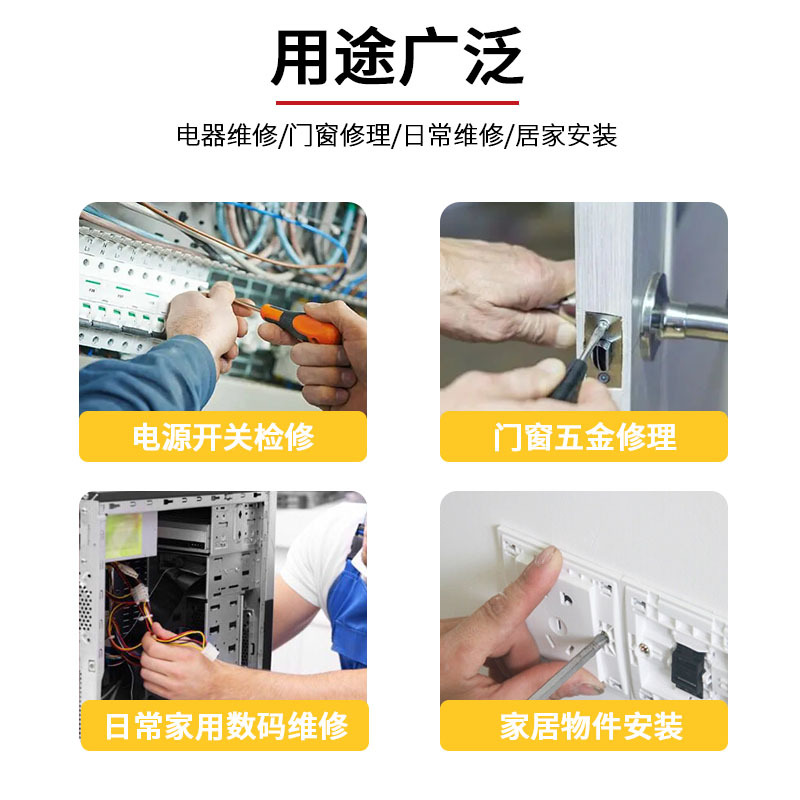 用途广泛

电器维修/门窗修理/日常维修/居家安装

电源开关检修

门窗五金修理

日常家用数码维修

家居物件安装