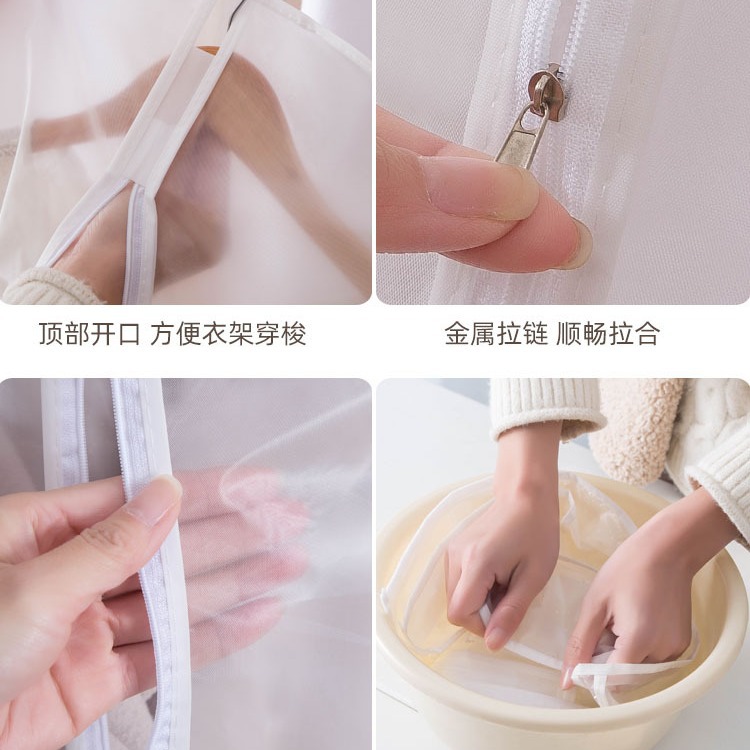 顶部开口 方便衣架穿梭

金属拉链 顺畅拉合