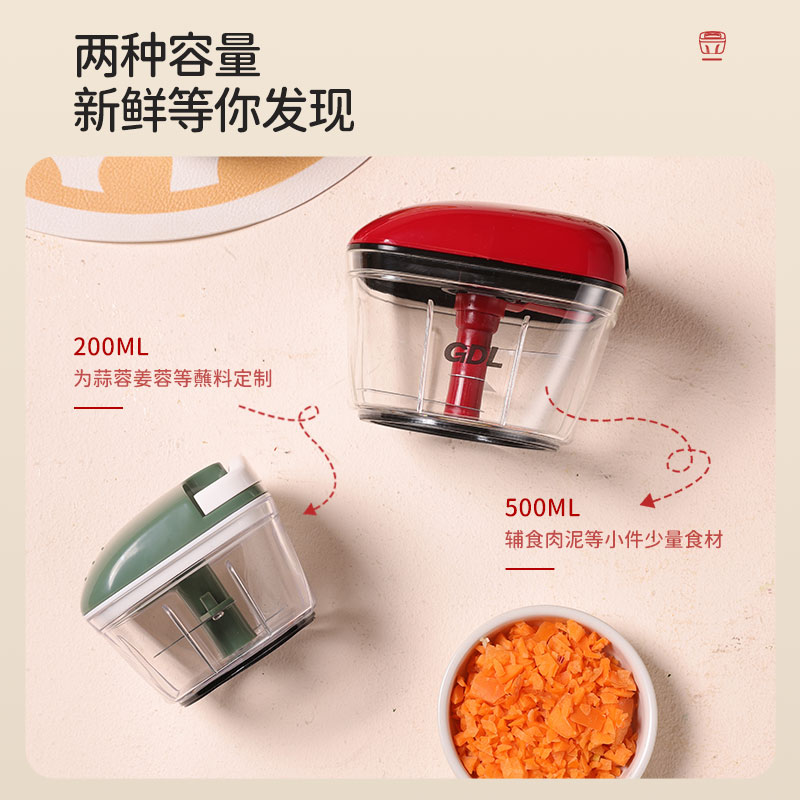 两种容量
新鲜等你发现

200ML
为蒜蓉姜蓉等蘸料定制

GDL

500ML
辅食肉泥等小件少量食材