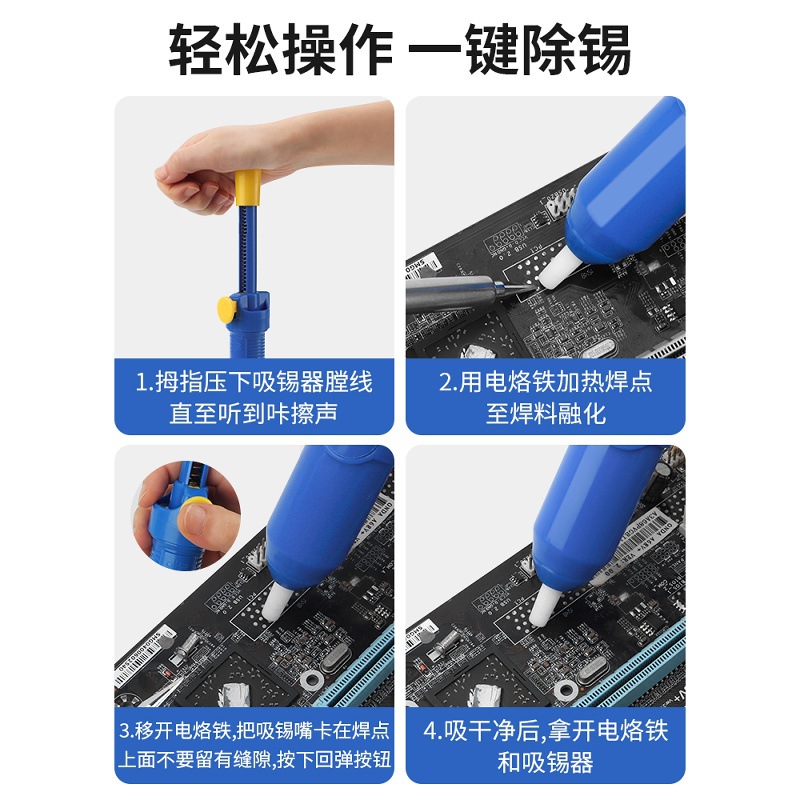 轻松操作 一键除锡

1.拇指压下吸锡器膛线直至听到咔擦声

2.用电烙铁加热焊点至焊料融化

3.移开电烙铁,把吸锡嘴卡在焊点上面不要留有缝隙,按下回弹按钮

4.吸干净后,拿开电烙铁和吸锡器