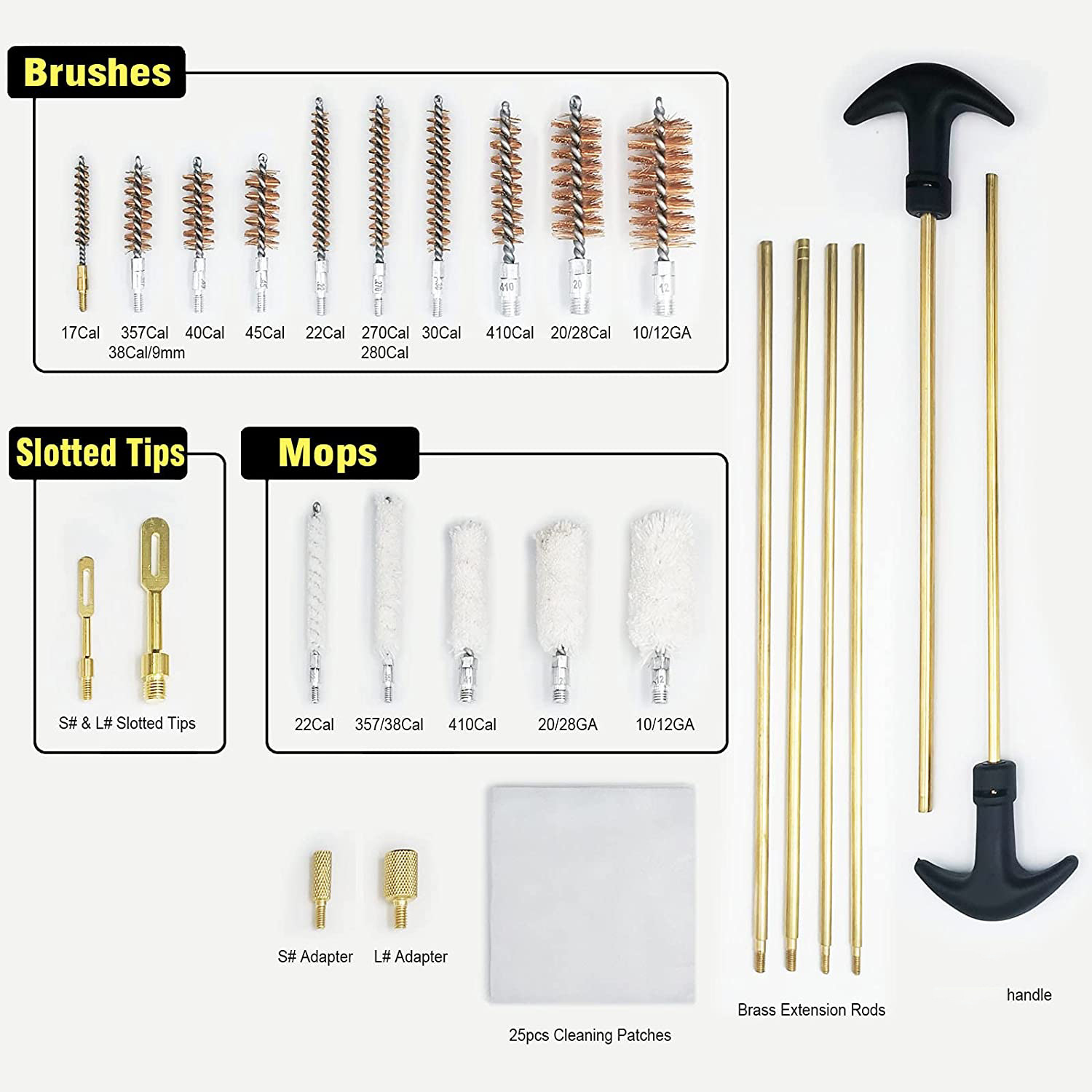 Brushes

17Cal 357Cal 38Cal/9mm 40Cal 45Cal 22Cal 270Cal 280Cal 30Cal 410Cal 20/28Cal 10/12GA

Slotted Tips

S# & L# Slotted Tips

Mops

22Cal 357/38Cal 410Cal 20/28GA 10/12GA

S# Adapter L# Adapter

25pcs Cleaning Patches

Brass Extension Rods

handle