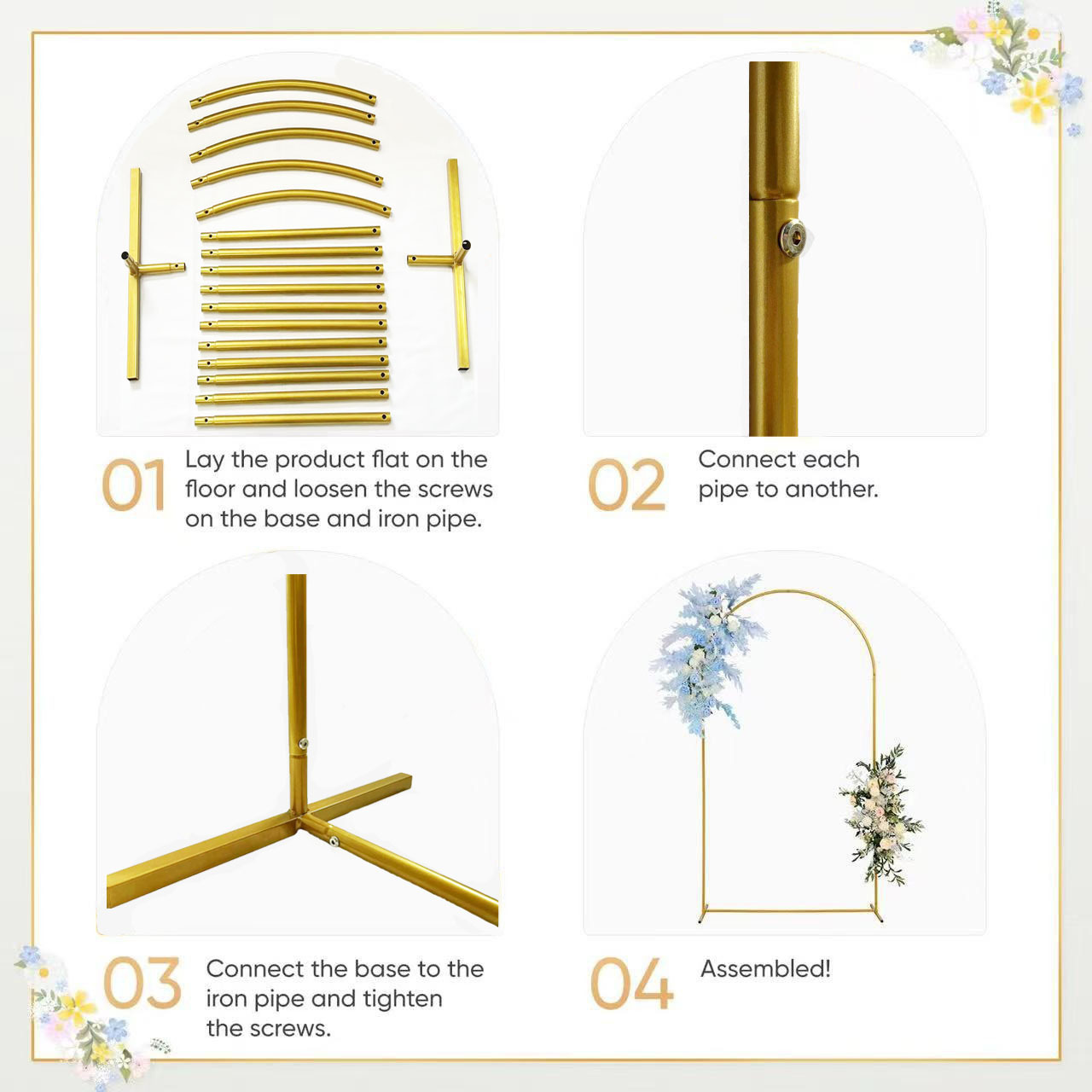 01 Lay the product flat on the floor and loosen the screws on the base and iron pipe.

02 Connect each pipe to another.

03 Connect the base to the iron pipe and tighten the screws.

04 Assembled!