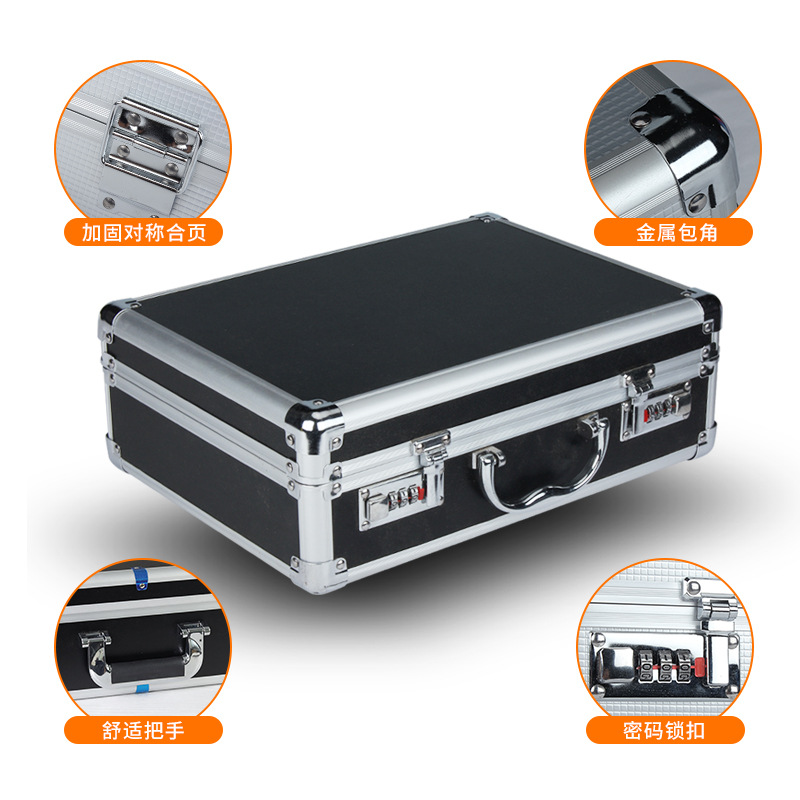 加固对称合页

金属包角

舒适把手

密码锁扣