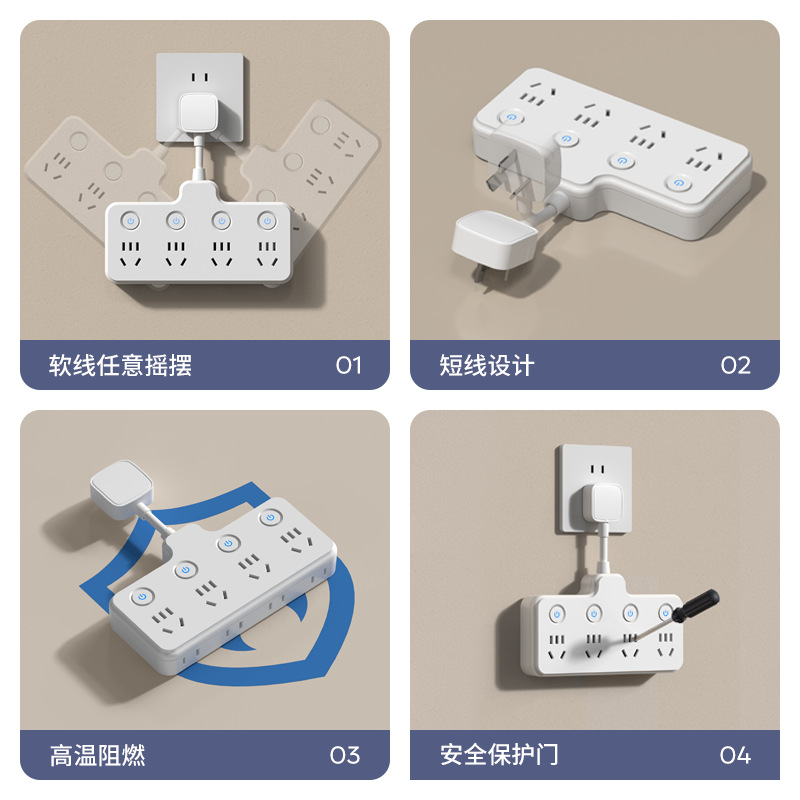 软线任意摇摆 01

短线设计 02

高温阻燃 03

安全保护门 04