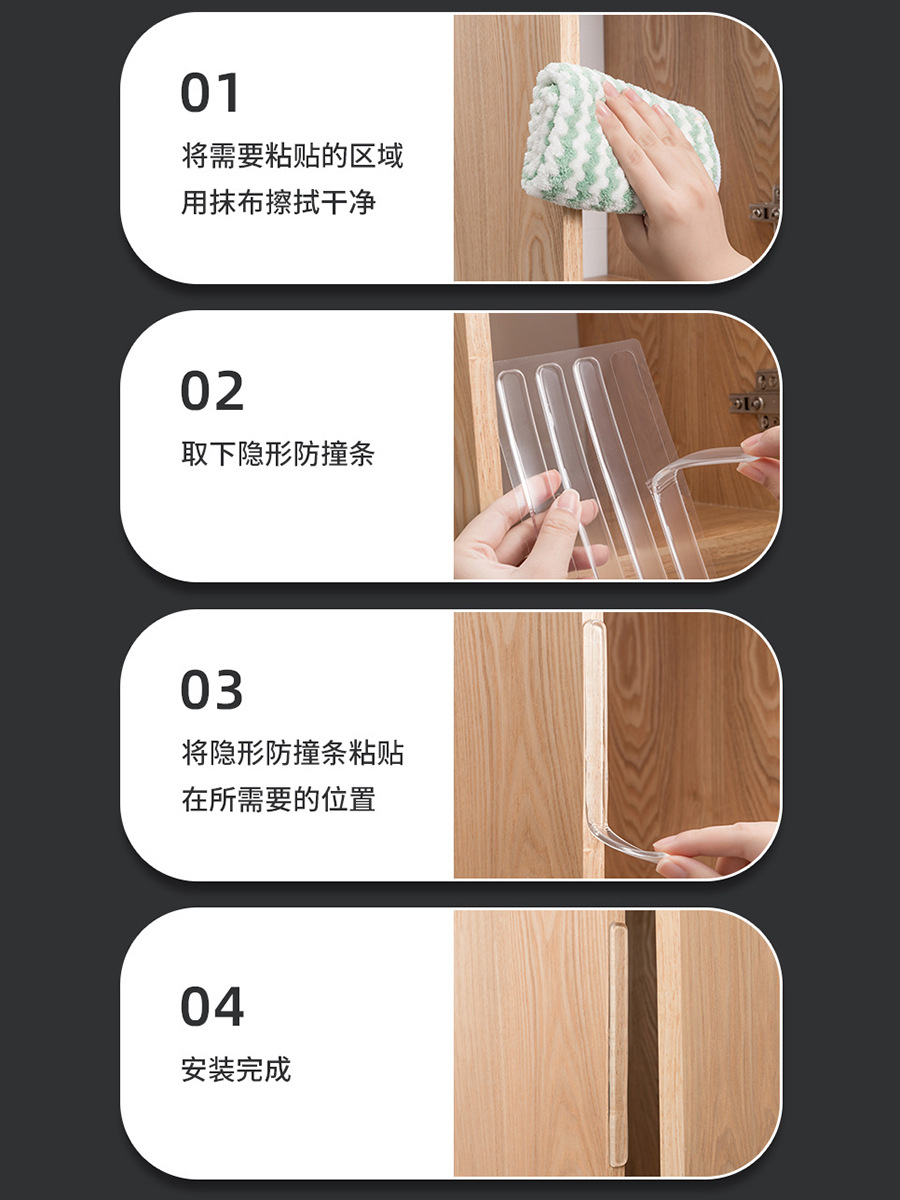 01

将需要粘贴的区域
用抹布擦拭干净

02

取下隐形防撞条

03

将隐形防撞条粘贴
在所需要的位置

04

安装完成