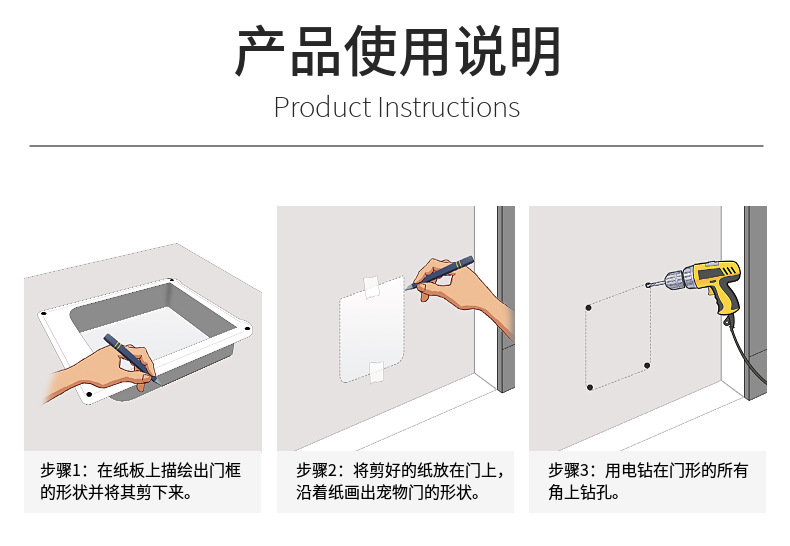 产品使用说明

Product Instructions

步骤1：在纸板上描绘出门框的形状并将其剪下来。

步骤2：将剪好的纸放在门上，沿着纸画出宠物门的形状。

步骤3：用电钻在门形的所有角上钻孔。