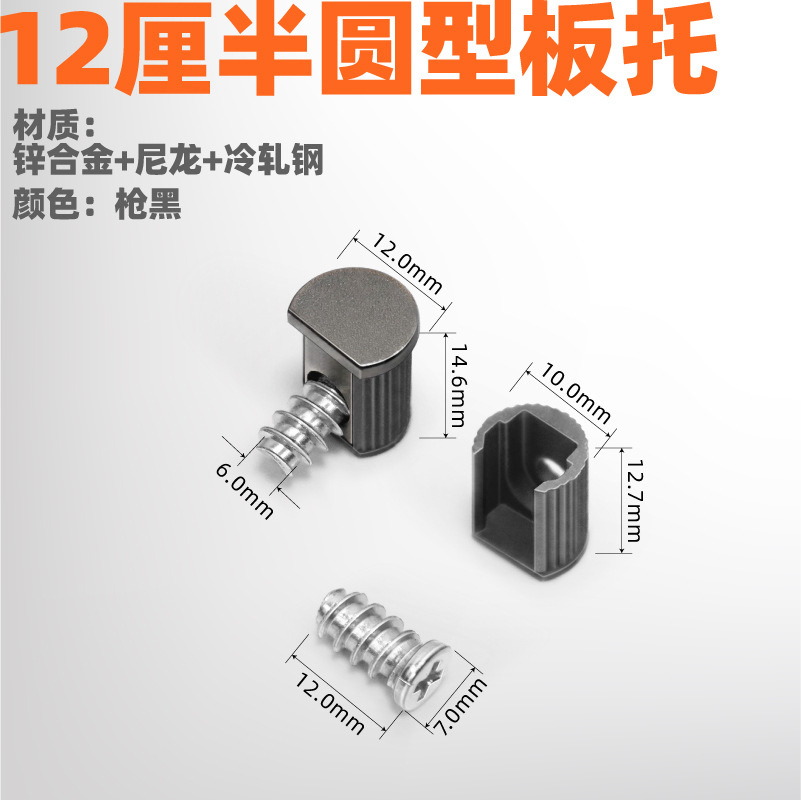 12厘半圆型板托

材质：
锌合金+尼龙+冷轧钢

颜色：枪黑

12.0mm

14.6mm

6.0mm

10.0mm

12.7mm

12.0mm

7.0mm