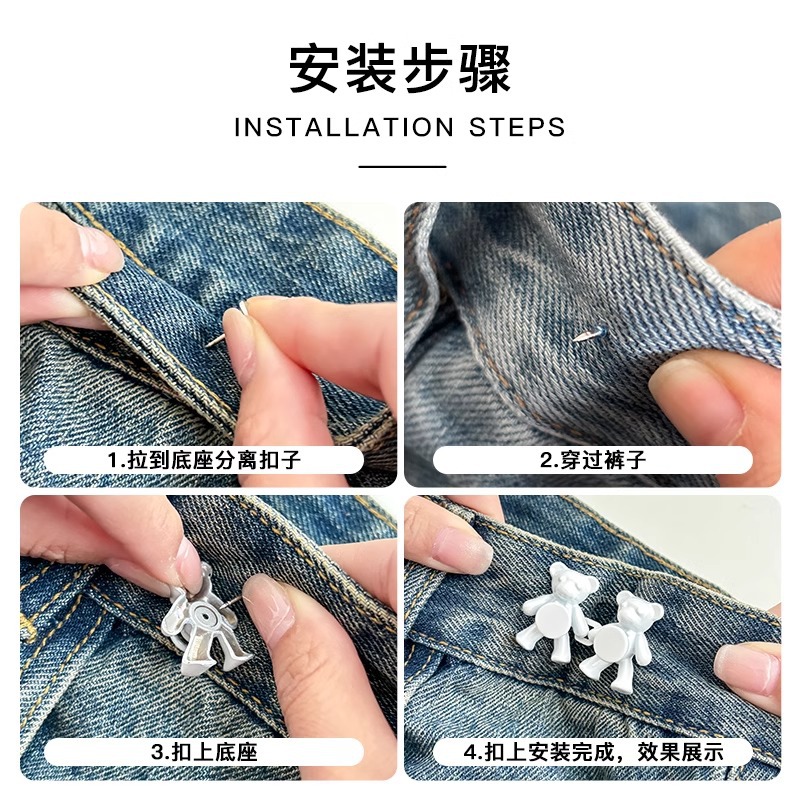 安装步骤
INSTALLATION STEPS

1.拉到底座分离扣子

2.穿过裤子

3.扣上底座

4.扣上安装完成，效果展示