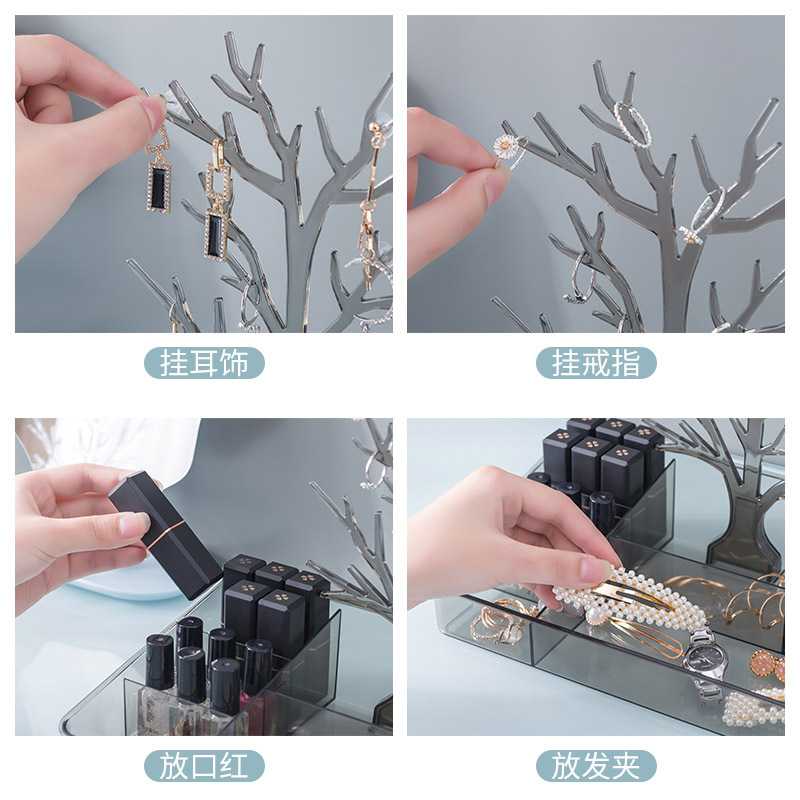 挂耳饰

挂戒指

放口红

放发夹