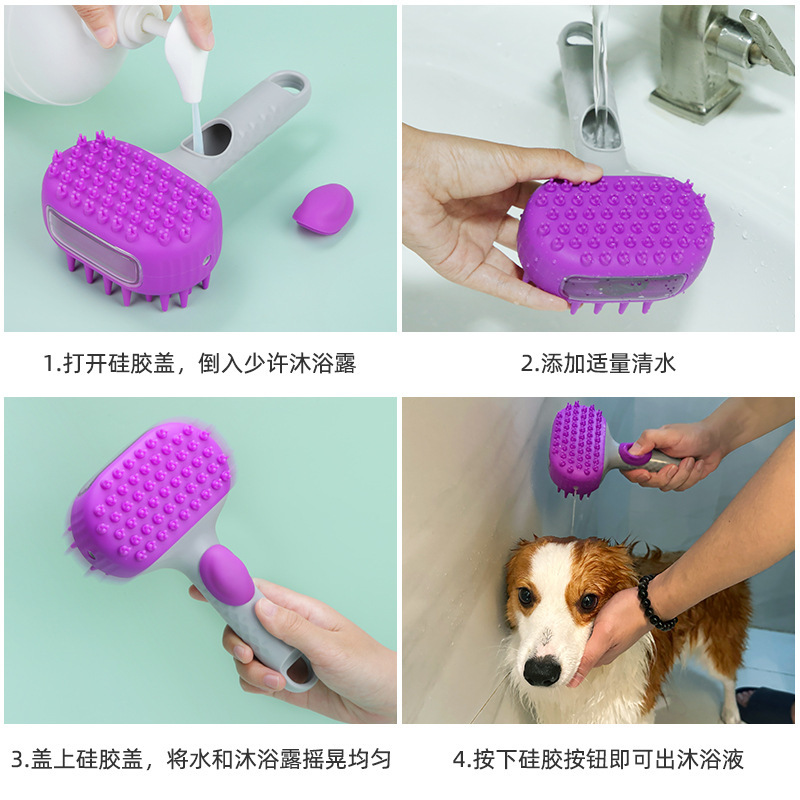 1.打开硅胶盖，倒入少许沐浴露

2.添加适量清水

3.盖上硅胶盖，将水和沐浴露摇晃均匀

4.按下硅胶按钮即可出沐浴液