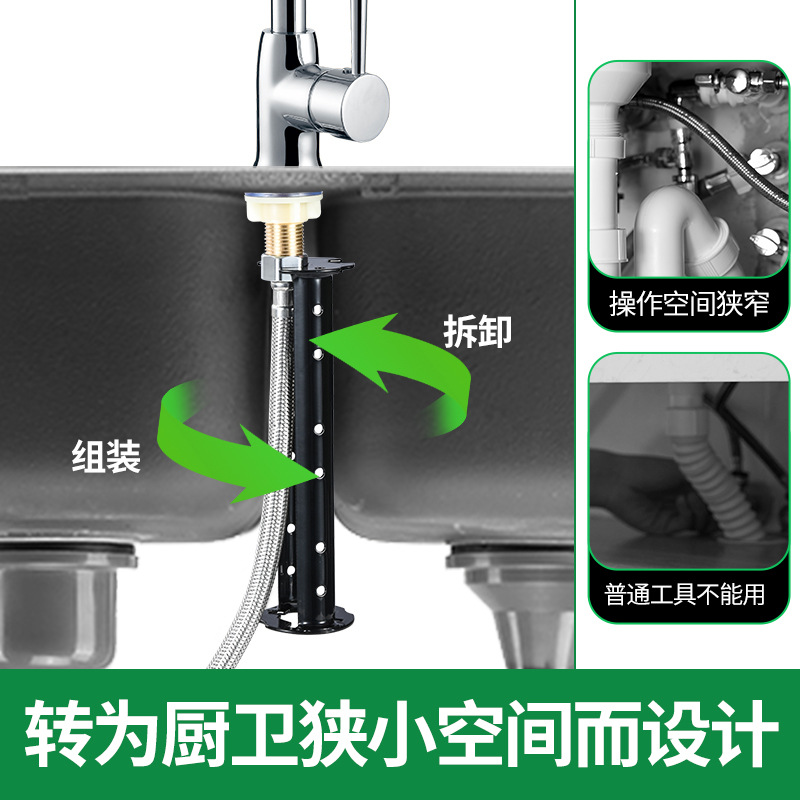 拆卸

组装

操作空间狭窄

普通工具不能用

转为厨卫狭小空间而设计