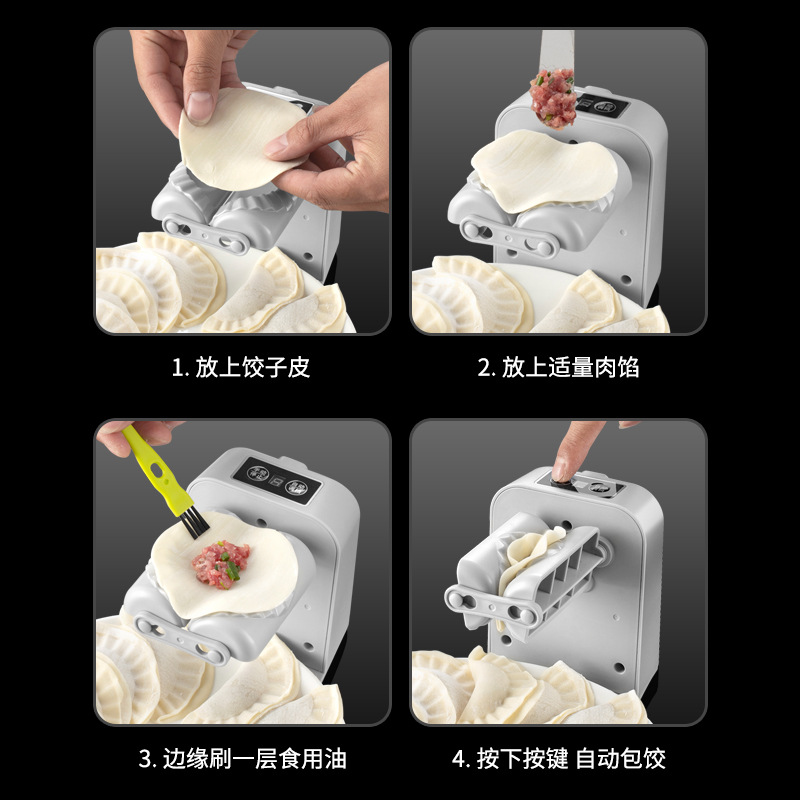 1. 放上饺子皮

2. 放上适量肉馅

3. 边缘刷一层食用油

4. 按下按键 自动包饺