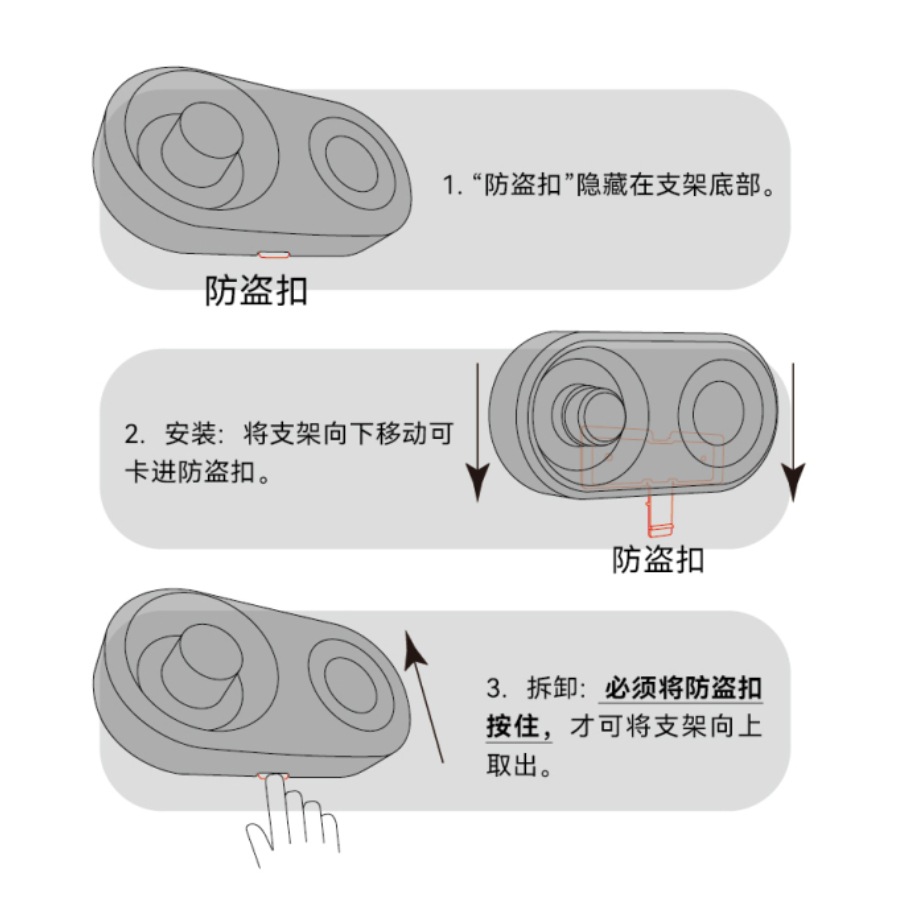 1. “防盗扣”隐藏在支架底部。

防盗扣

2. 安装：将支架向下移动可卡进防盗扣。

防盗扣

3. 拆卸：必须将防盗扣按住，才可将支架向上取出。