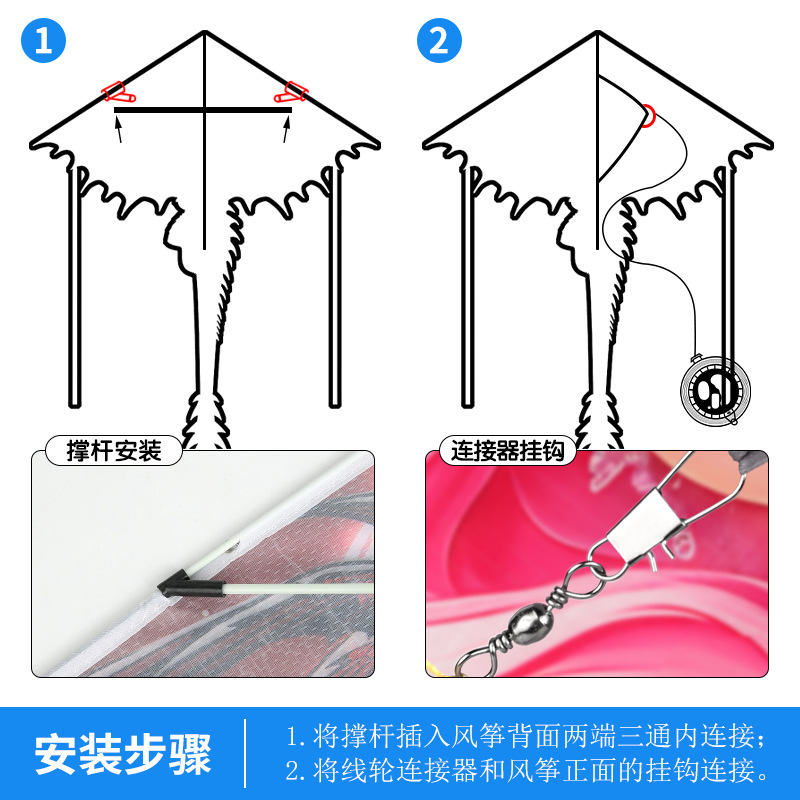 1

2

撑杆安装

连接器挂钩

安装步骤

1. 将撑杆插入风筝背面两端三通内连接；
2. 将线轮连接器和风筝正面的挂钩连接。