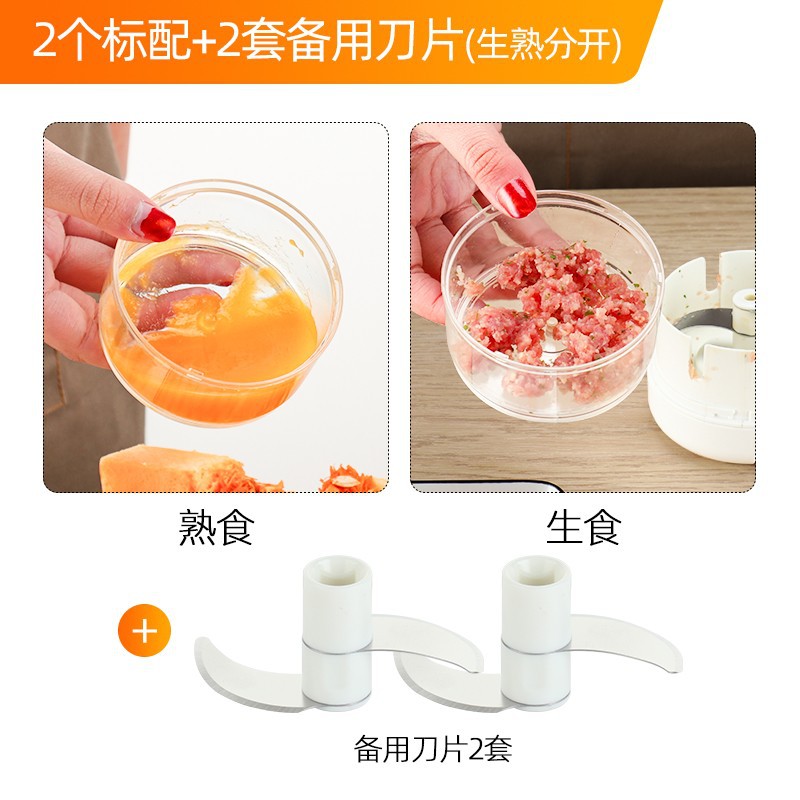 2个标配+2套备用刀片(生熟分开)

熟食

生食

+

备用刀片2套