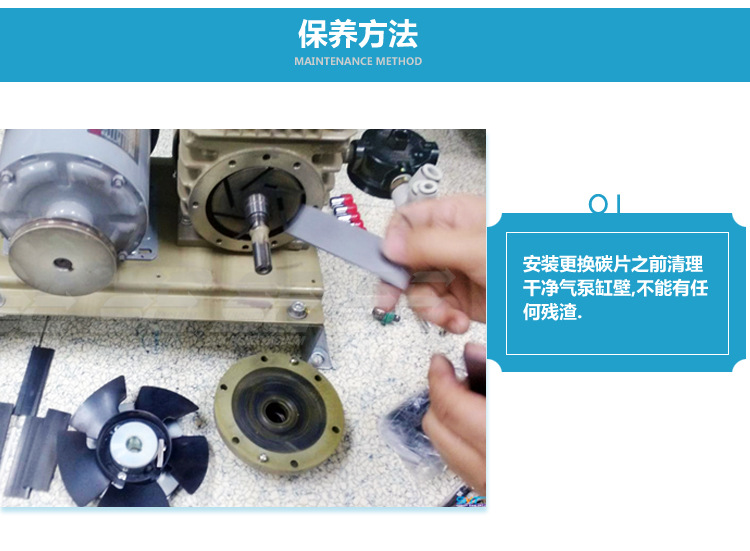 保养方法
MAINTENANCE METHOD

01

安装更换碳片之前清理干净气泵缸壁,不能有任何残渣.