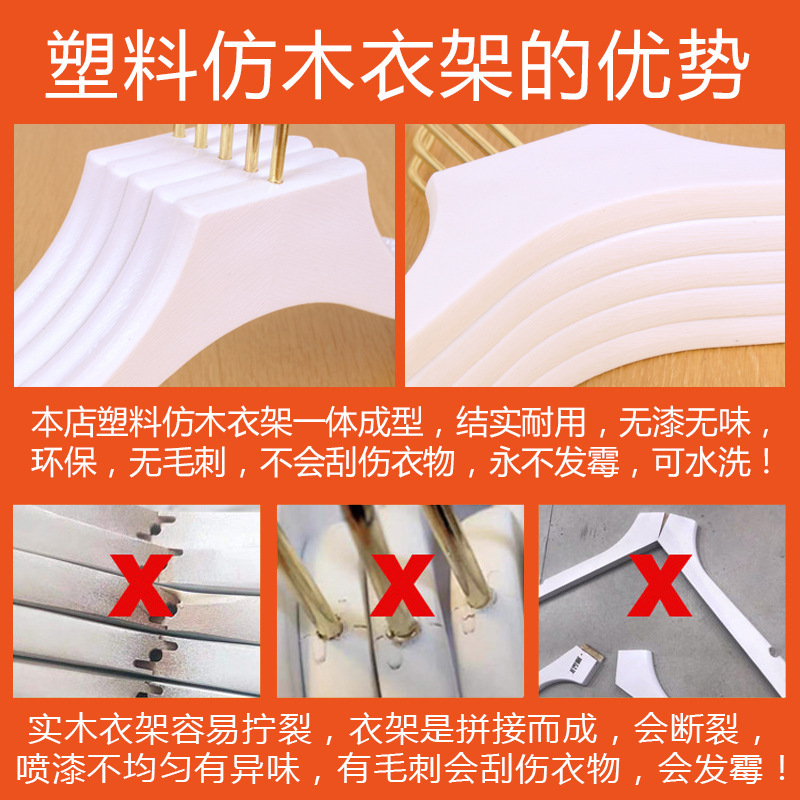 塑料仿木衣架的优势

本店塑料仿木衣架一体成型，结实耐用，无漆无味，环保，无毛刺，不会刮伤衣物，永不发霉，可水洗！

X X X

实木衣架容易拧裂，衣架是拼接而成，会断裂，喷漆不均匀有异味，有毛刺会刮伤衣物，会发霉！