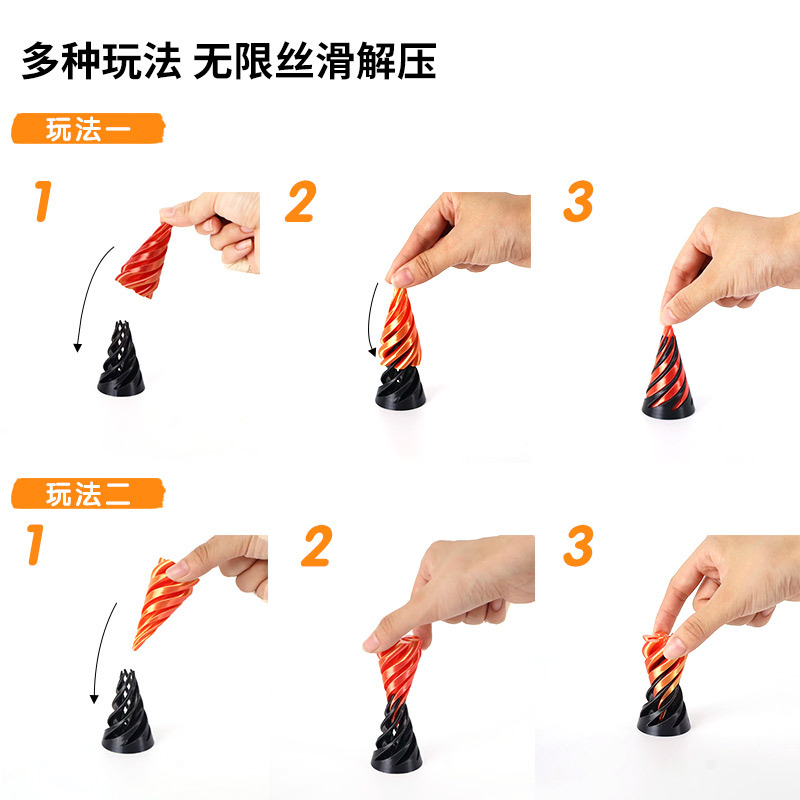 多种玩法 无限丝滑解压

玩法一

1

2

3

玩法二

1

2

3