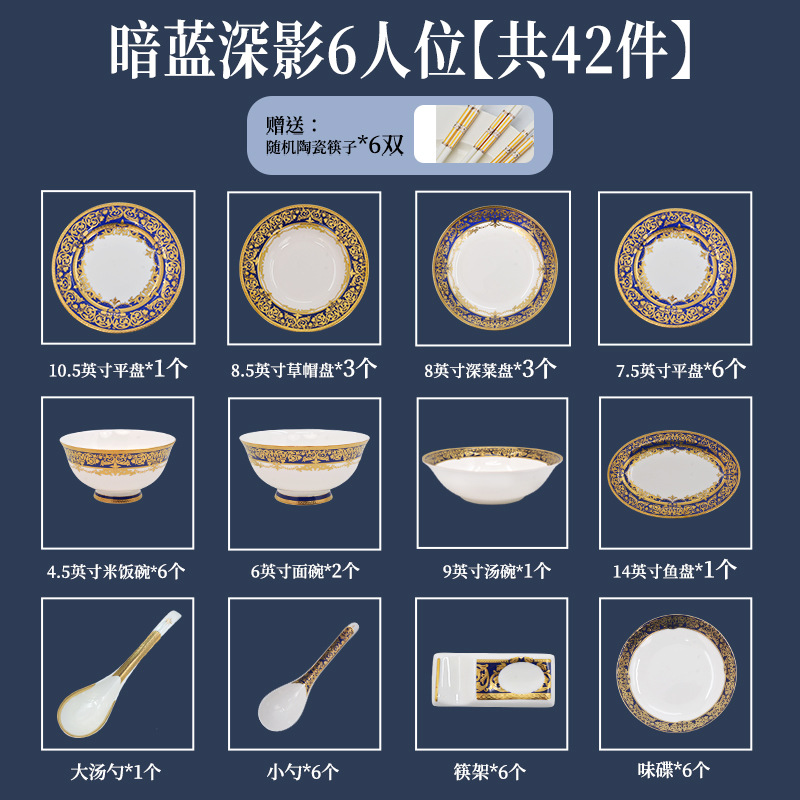 暗蓝深影6人位【共42件】

赠送：
随机陶瓷筷子*6双

10.5英寸平盘*1个

8.5英寸草帽盘*3个

8英寸深菜盘*3个

7.5英寸平盘*6个

4.5英寸米饭碗*6个

6英寸面碗*2个

9英寸汤碗*1个

14英寸鱼盘*1个

大汤勺*1个

小勺*6个

筷架*6个

味碟*6个