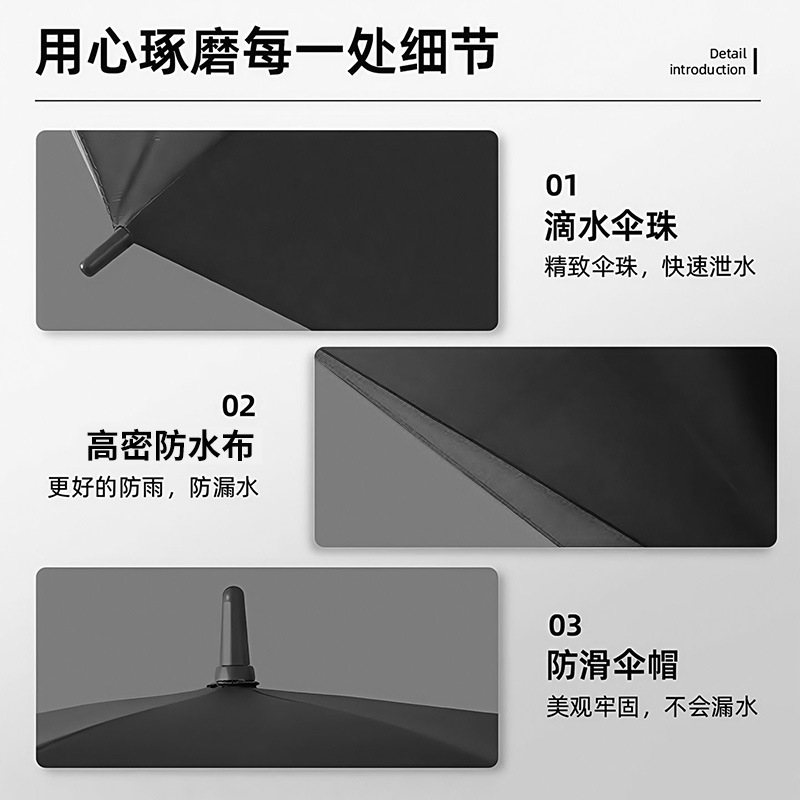 用心琢磨每一处细节

Detail introduction

01
滴水伞珠
精致伞珠，快速泄水

02
高密防水布
更好的防雨，防漏水

03
防滑伞帽
美观牢固，不会漏水