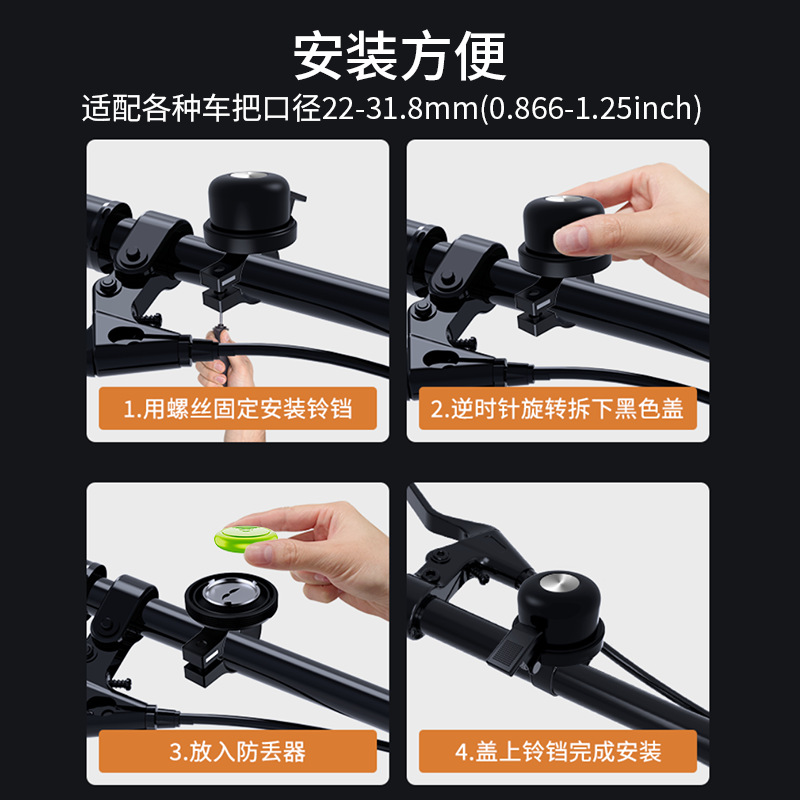 安装方便

适配各种车把口径22-31.8mm(0.866-1.25inch)

1.用螺丝固定安装铃铛

2.逆时针旋转拆下黑色盖

3.放入防丢器

4.盖上铃铛完成安装