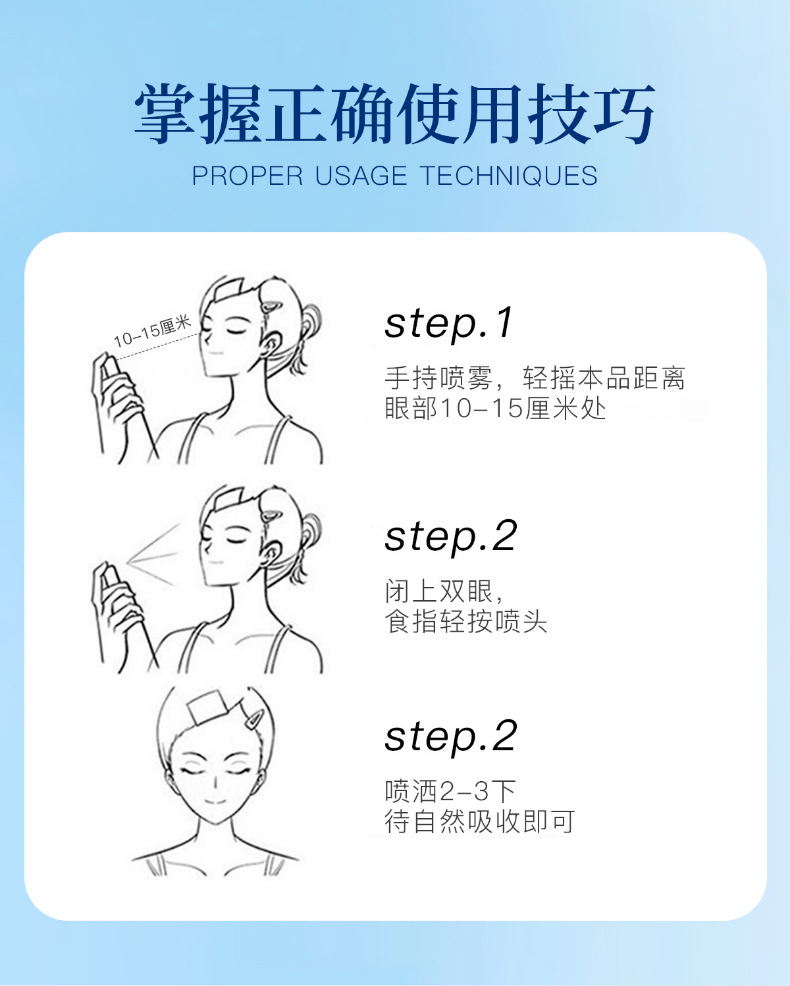 掌握正确使用技巧
PROPER USAGE TECHNIQUES

10-15厘米

step.1
手持喷雾，轻摇本品距离眼部10-15厘米处

step.2
闭上双眼，
食指轻按喷头

step.2
喷洒2-3下
待自然吸收即可