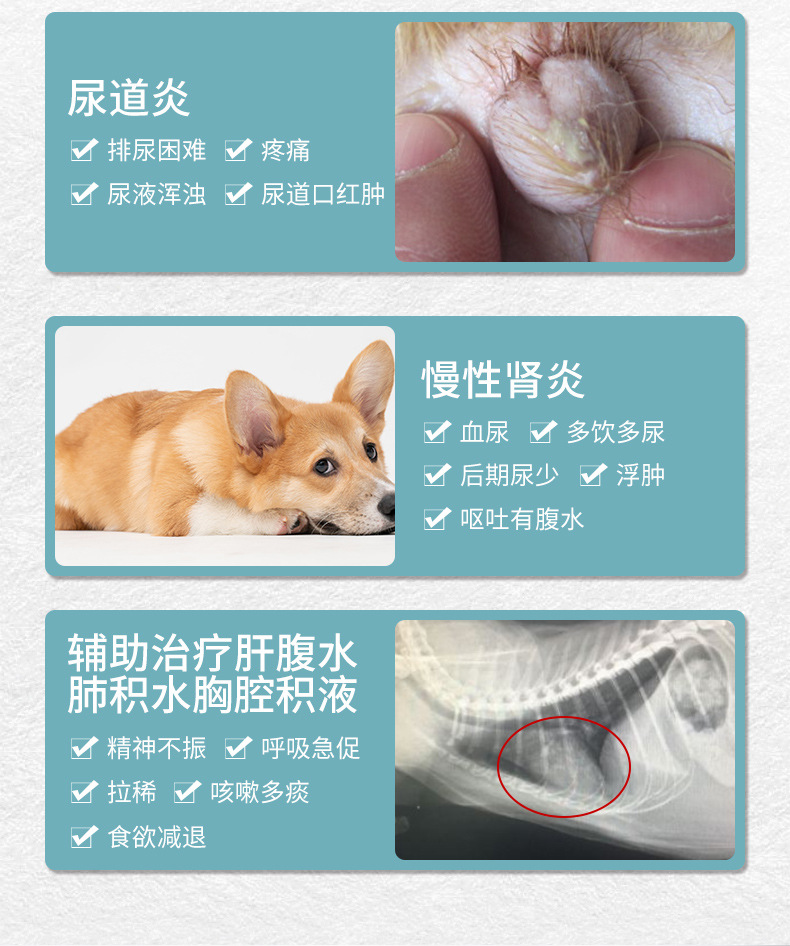 尿道炎

排尿困难 疼痛

尿液浑浊 尿道口红肿

慢性肾炎

血尿 多饮多尿

后期尿少 浮肿

呕吐有腹水

辅助治疗肝腹水
肺积水胸腔积液

精神不振 呼吸急促

拉稀 咳嗽多痰

食欲减退