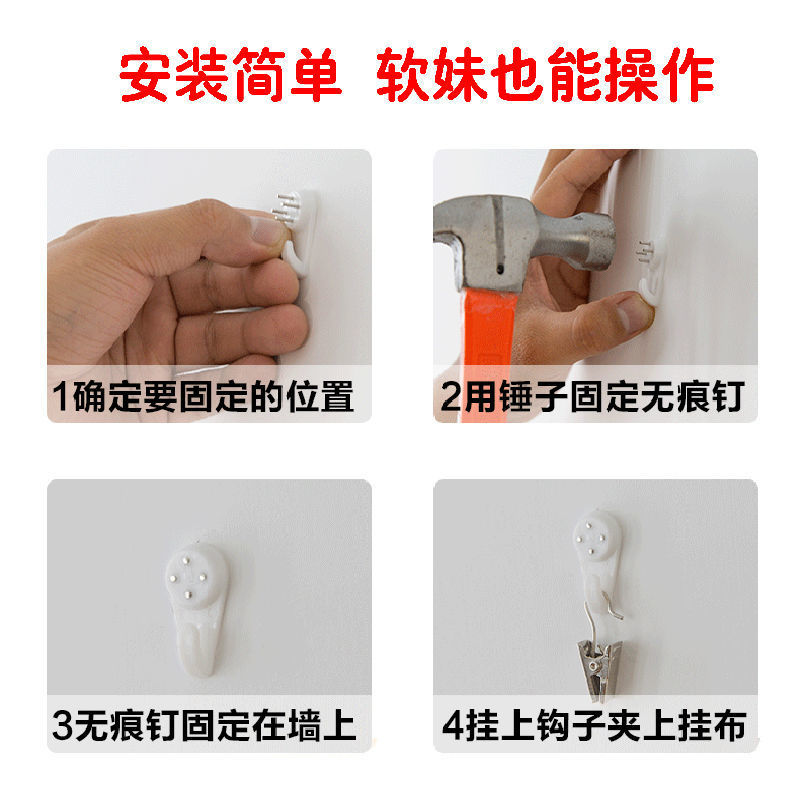 安装简单 软妹也能操作

1确定要固定的位置

2用锤子固定无痕钉

3无痕钉固定在墙上

4挂上钩子夹上挂布