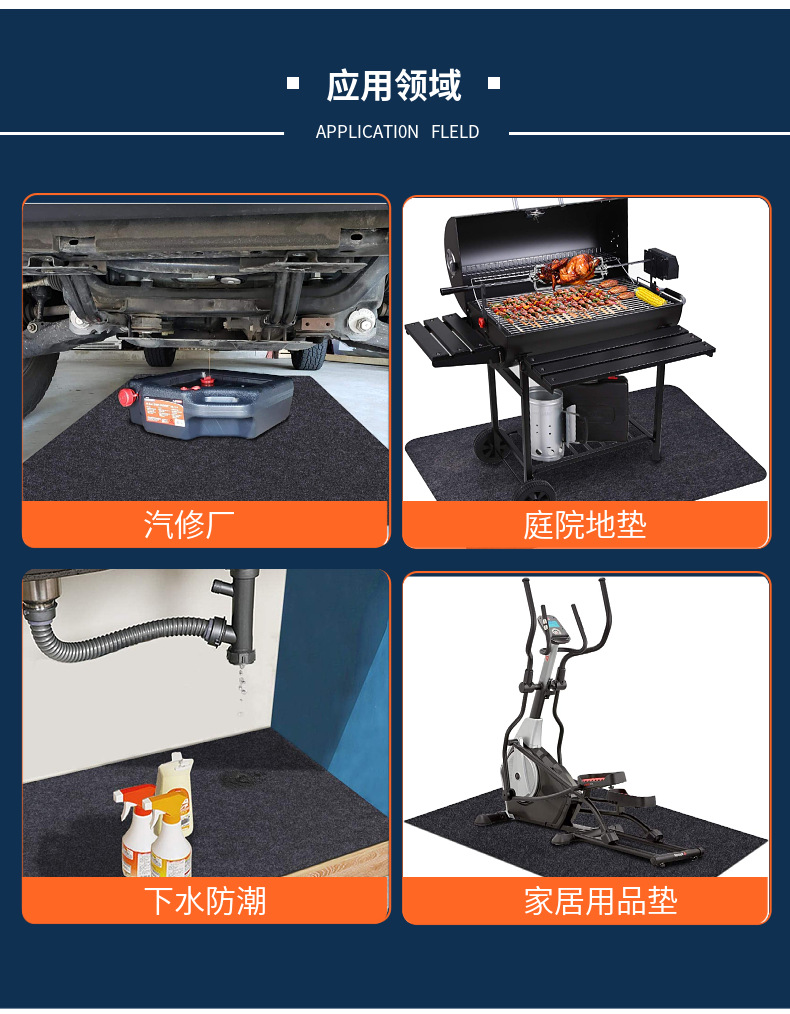 应用领域

APPLICATION FLELD

汽修厂

庭院地垫

下水防潮

家居用品垫