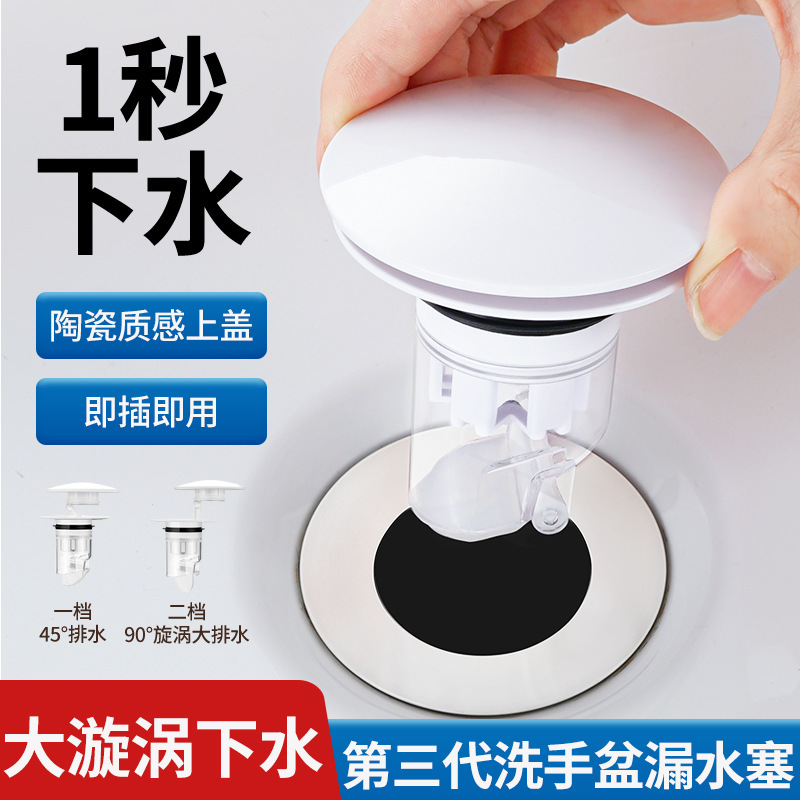 1秒
下水

陶瓷质感上盖

即插即用

一档
45°排水

二档
90°旋涡大排水

大漩涡下水

第三代洗手盆漏水塞